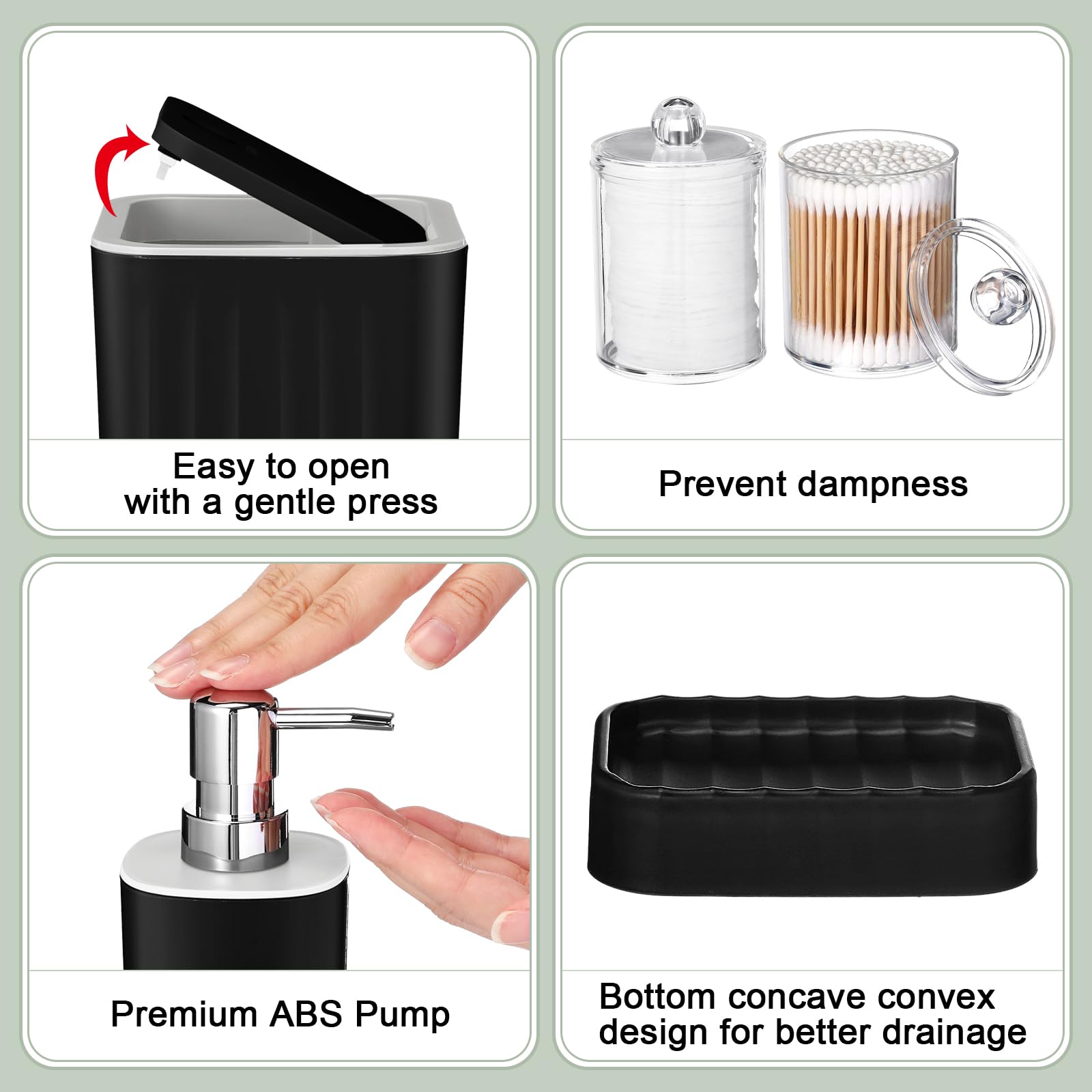 Easy to open
with a gentle press

Prevent dampness

Premium ABS Pump

Bottom concave convex
design for better drainage