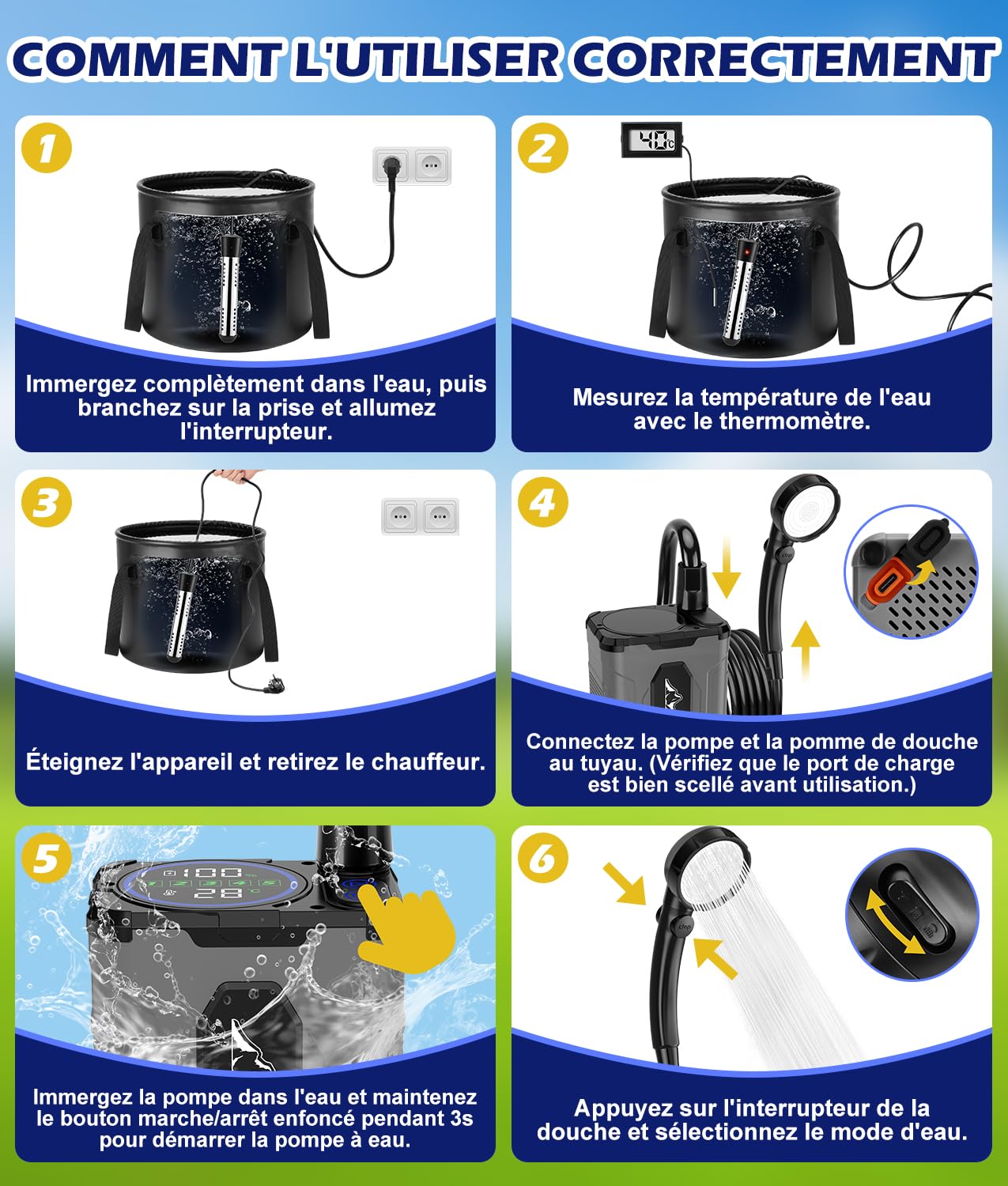 COMMENT L'UTILISER CORRECTEMENT

1

Immergez complètement dans l'eau, puis branchez sur la prise et allumez l'interrupteur.

2

40°C

Mesurez la température de l'eau avec le thermomètre.

3

Éteignez l'appareil et retirez le chauffeur.

4

Connectez la pompe et la pomme de douche au tuyau. (Vérifiez que le port de charge est bien scellé avant utilisation.)

5

100

28°C

Immergez la pompe dans l'eau et maintenez le bouton marche/arrêt enfoncé pendant 3s pour démarrer la pompe à eau.

6

Appuyez sur l'interrupteur de la douche et sélectionnez le mode d'eau.