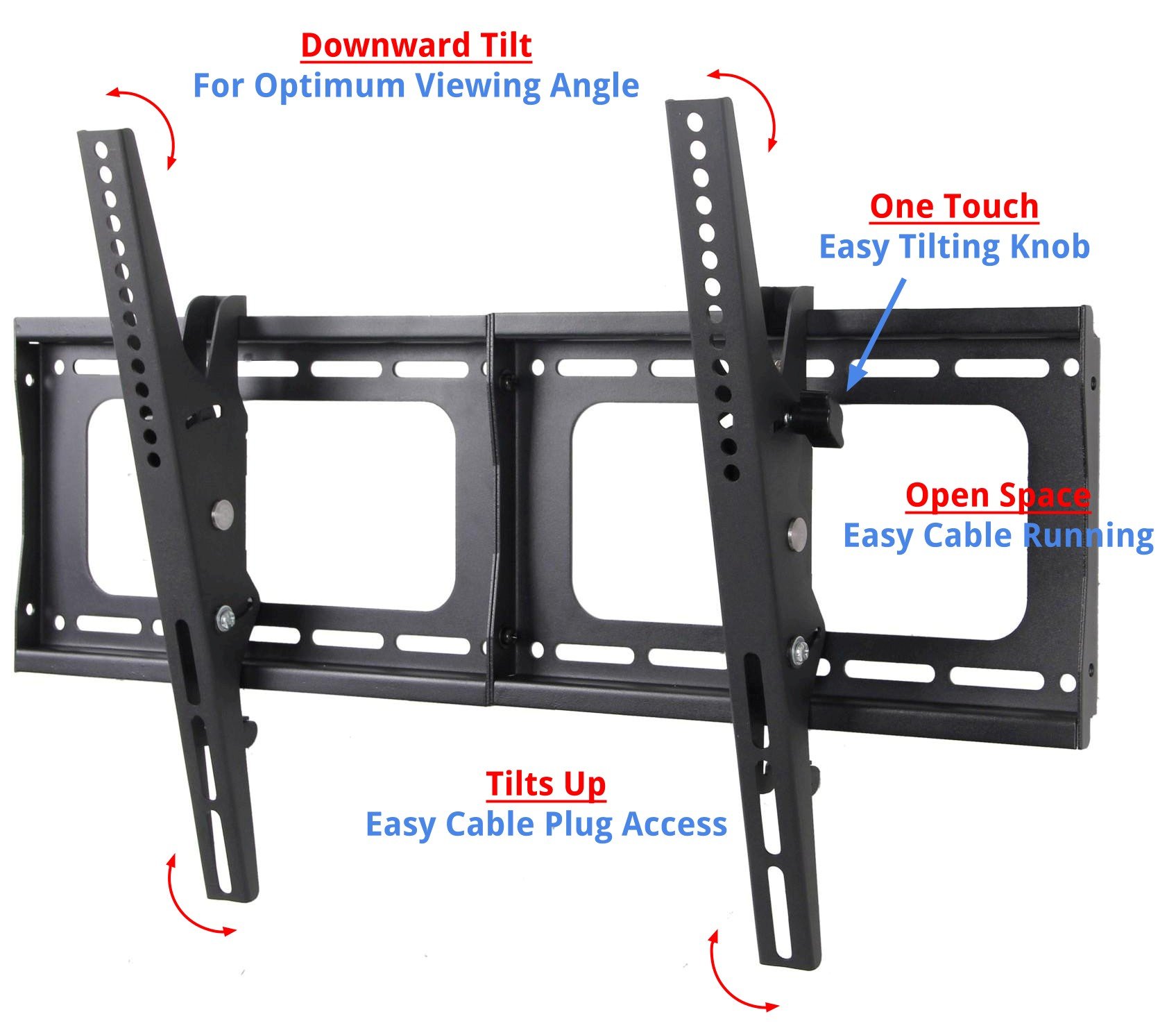 Downward Tilt
For Optimum Viewing Angle

One Touch
Easy Tilting Knob

Open Space
Easy Cable Running

Tilts Up
Easy Cable Plug Access