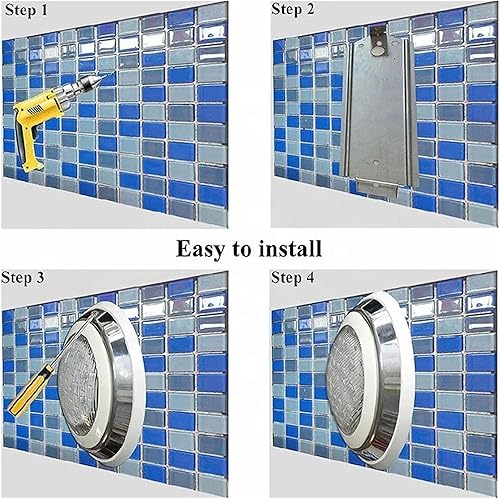 Step 1

Step 2

Easy to install

Step 3

Step 4