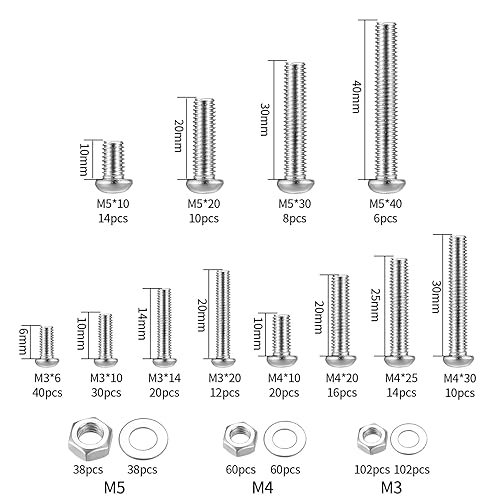 10mm
M5*10
14pcs

20mm
M5*20
10pcs

30mm
M5*30
8pcs

40mm
M5*40
6pcs

6mm
M3*6
40pcs

10mm
M3*10
30pcs

14mm
M3*14
20pcs

20mm
M3*20
12pcs

10mm
M4*10
20pcs

20mm
M4*20
16pcs

25mm
M4*25
14pcs

30mm
M4*30
10pcs

38pcs 38pcs
M5

60pcs 60pcs
M4

102pcs 102pcs
M3