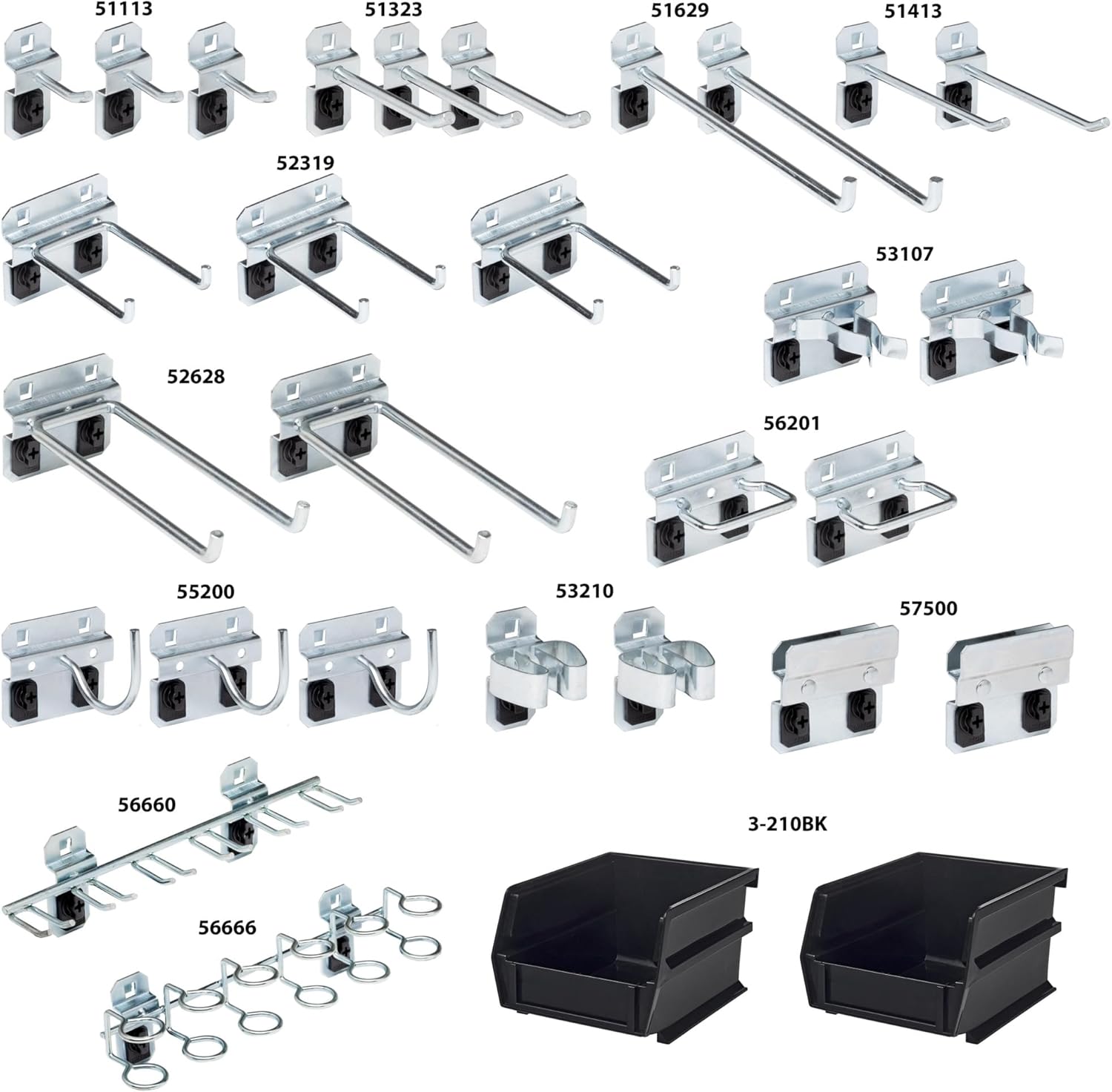 51113

51323

51629

51413

52319

53107

52628

56201

55200

53210

57500

56660

3-210BK

56666