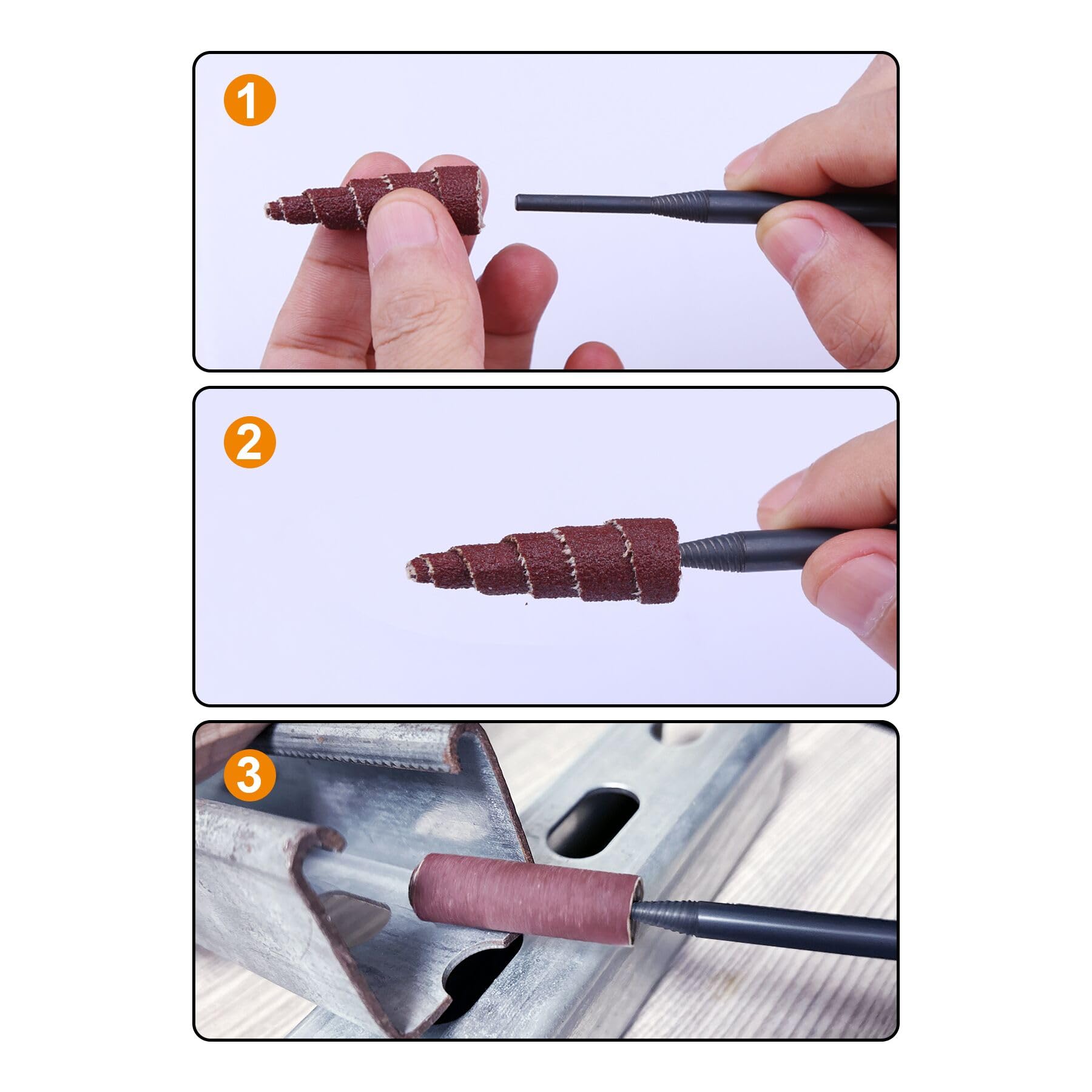 1

2

3