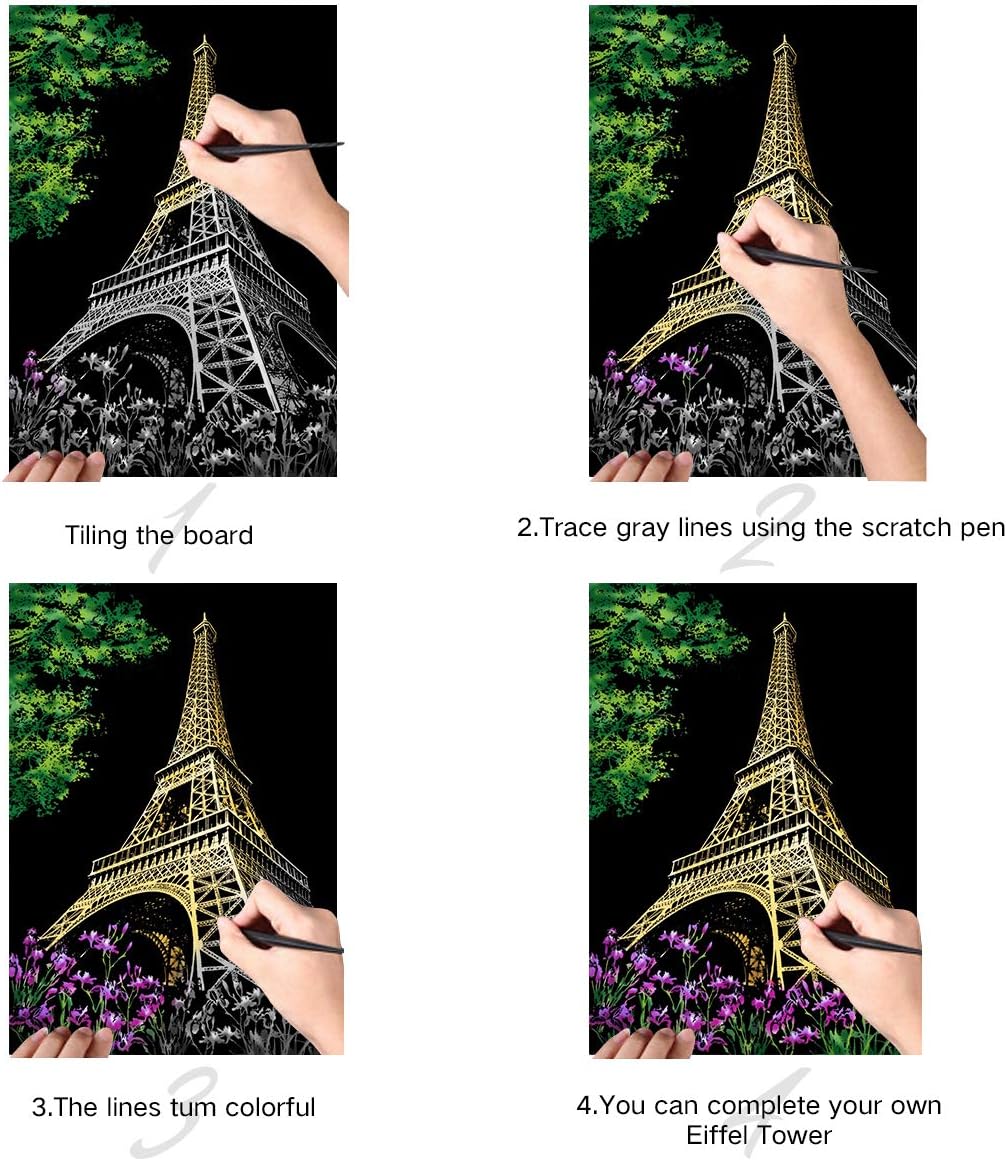 1
Tiling the board

2
2.Trace gray lines using the scratch pen

3
3.The lines tum colorful

4
4.You can complete your own Eiffel Tower