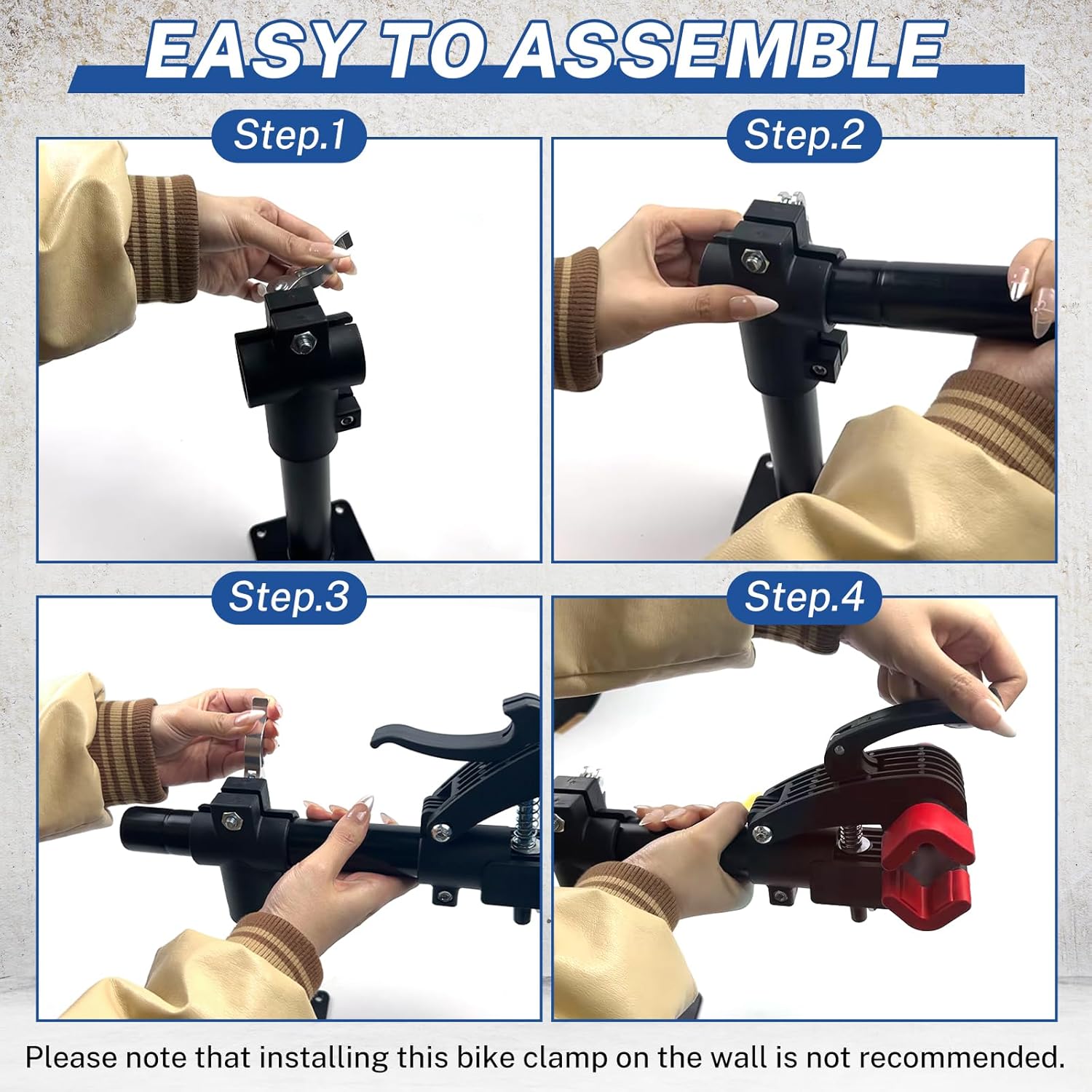 EASY TO ASSEMBLE

Step.1

Step.2

Step.3

Step.4

Please note that installing this bike clamp on the wall is not recommended.