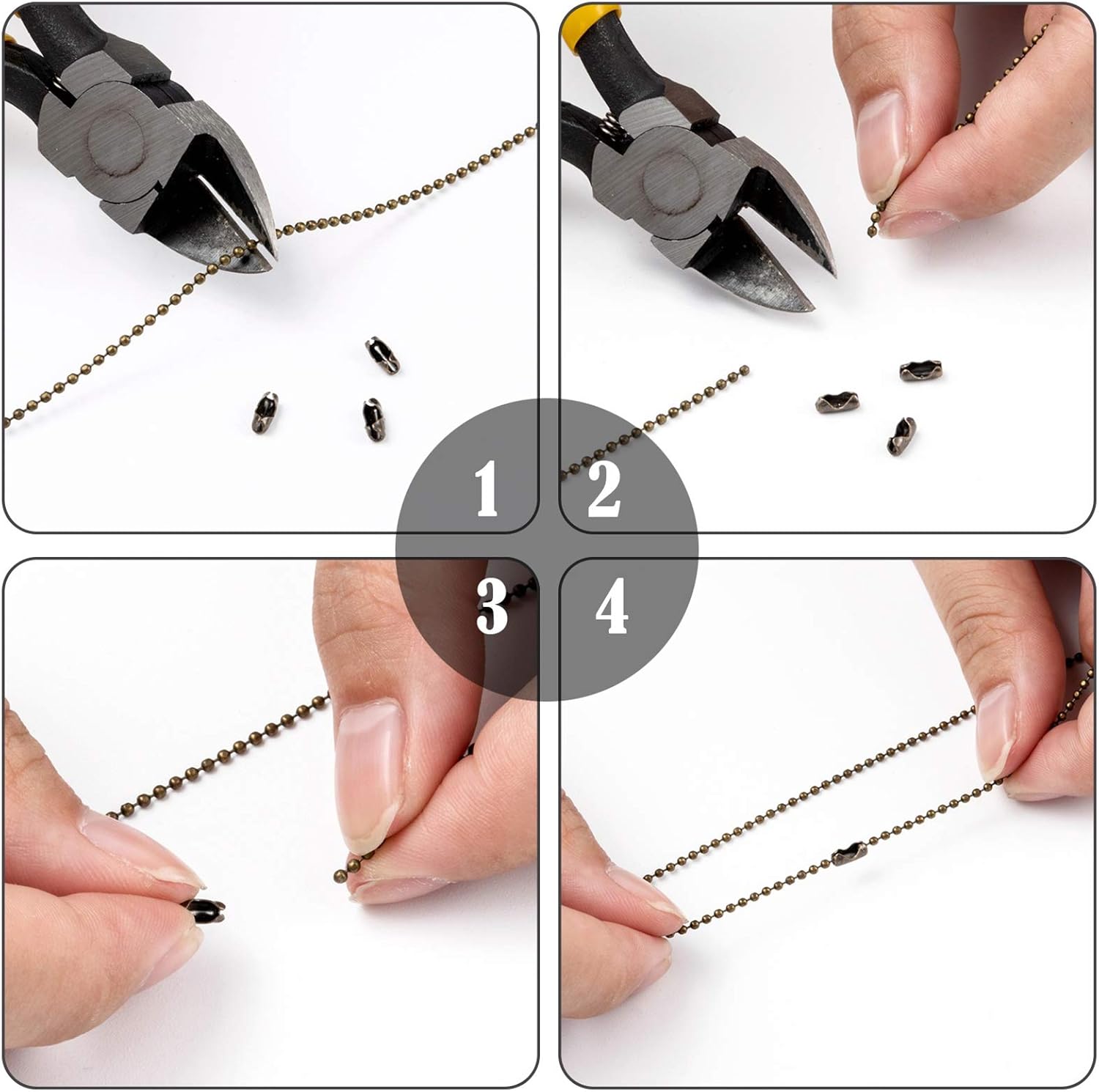 1
2
3
4