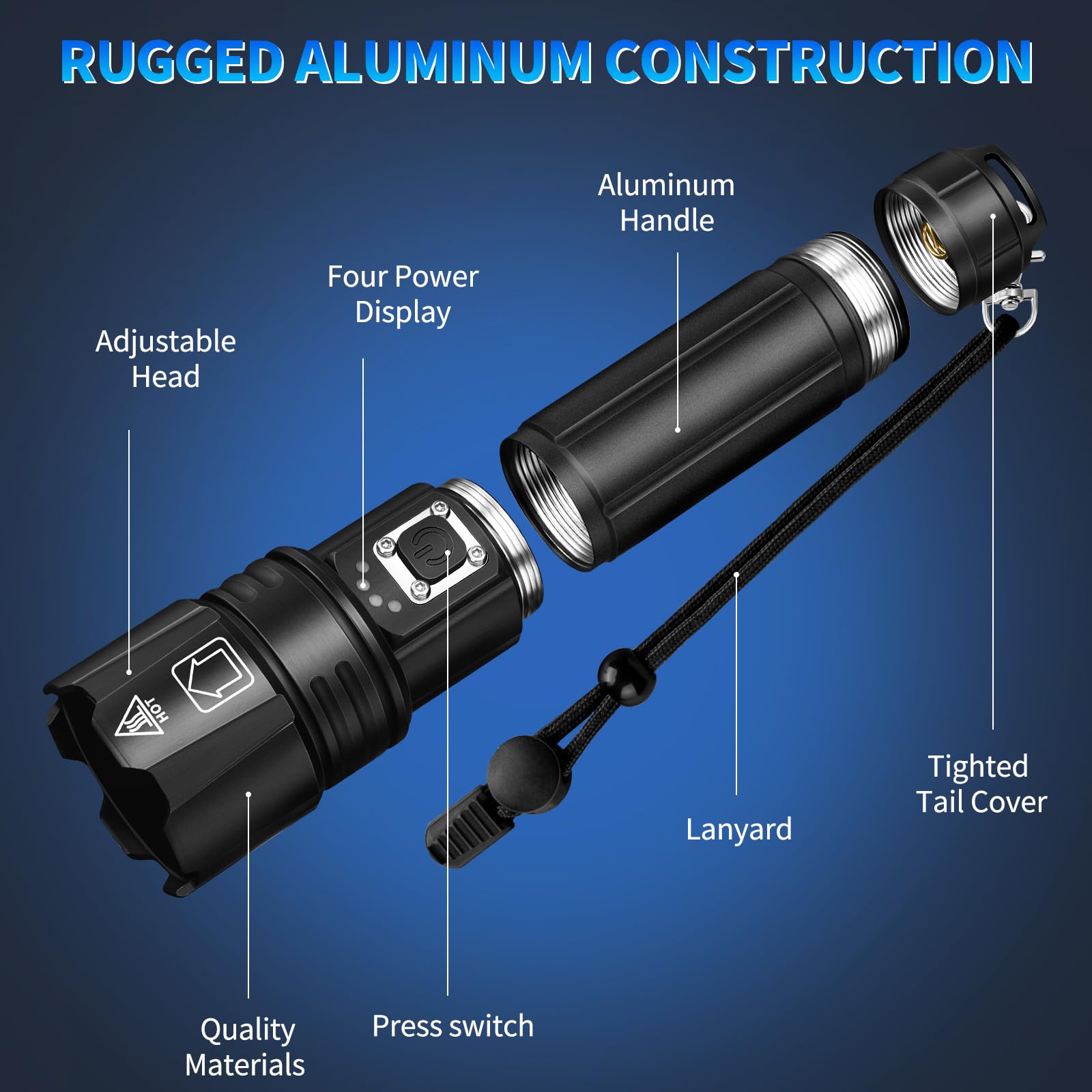 RUGGED ALUMINUM CONSTRUCTION

Aluminum Handle

Four Power Display

Adjustable Head

HOT

Tighted Tail Cover

Lanyard

Quality Materials

Press switch