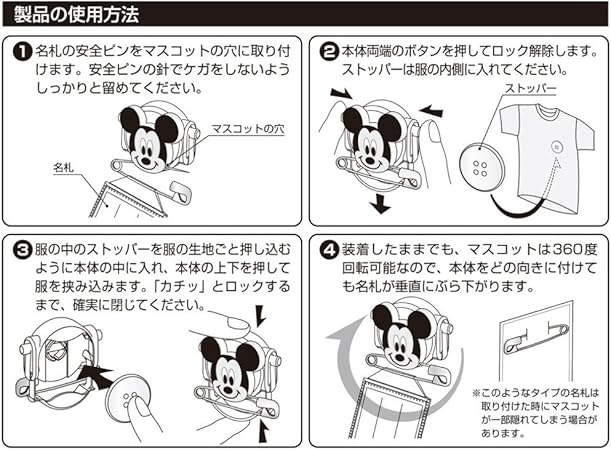 製品の使用方法

❶ 名札の安全ピンをマスコットの穴に取り付けます。安全ピンの針でケガをしないようしっかりと留めてください。

マスコットの穴

名札

❷ 本体両端のボタンを押してロック解除します。ストッパーは服の内側に入れてください。

ストッパー

❸ 服の中のストッパーを服の生地ごと押し込むように本体の中に入れ、本体の上下を押して服を挟み込みます。「カチッ」とロックするまで、確実に閉じてください。

❹ 装着したままでも、マスコットは360度回転可能なので、本体をどの向きに付けても名札が垂直にぶら下がります。

※このようなタイプの名札は取り付けた時にマスコットが一部隠れてしまう場合があります。