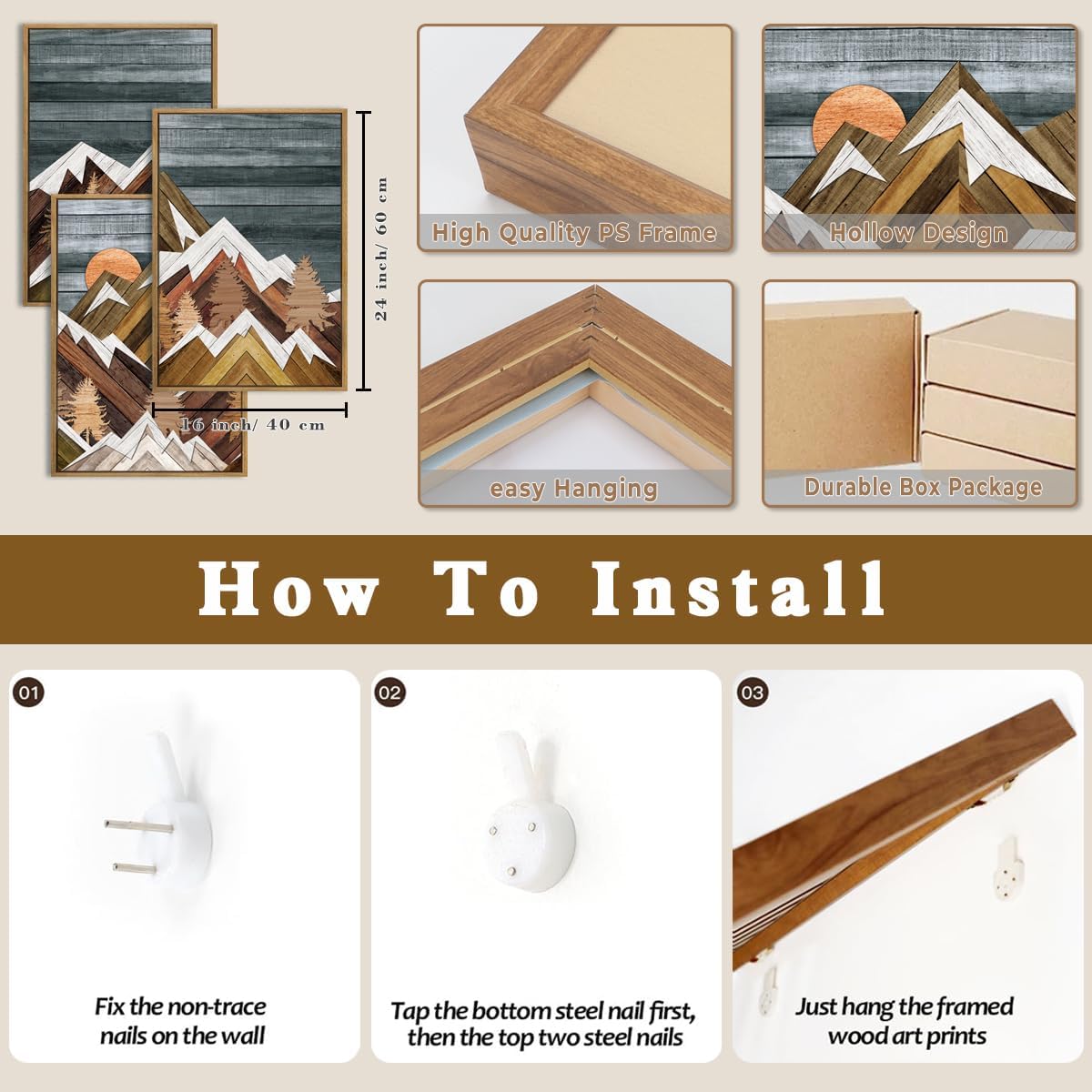 24 inch/ 60 cm

16 inch/ 40 cm

High Quality PS Frame

Hollow Design

easy Hanging

Durable Box Package

How To Install

01

Fix the non-trace nails on the wall

02

Tap the bottom steel nail first, then the top two steel nails

03

Just hang the framed wood art prints