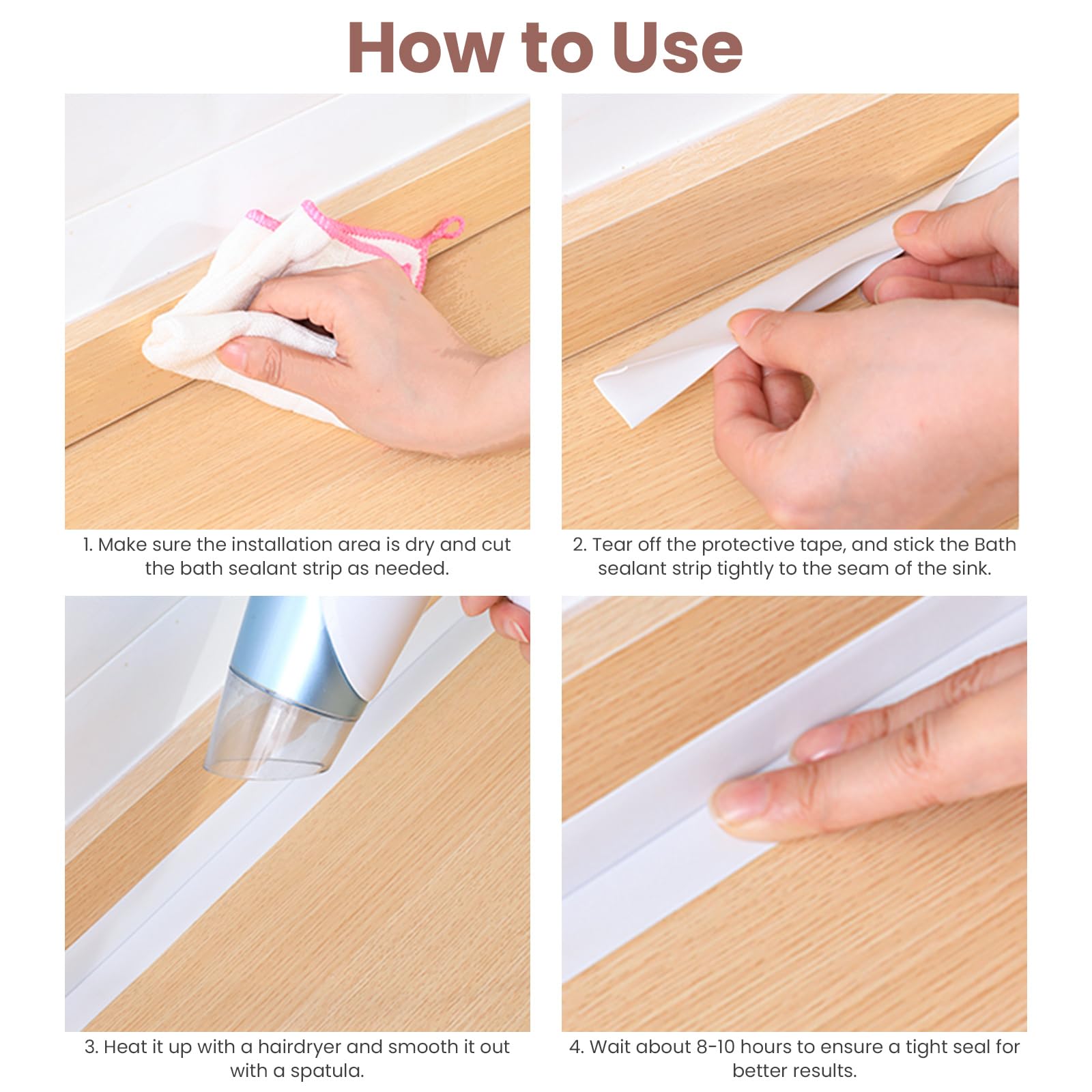 How to Use

1. Make sure the installation area is dry and cut the bath sealant strip as needed.

2. Tear off the protective tape, and stick the Bath sealant strip tightly to the seam of the sink.

3. Heat it up with a hairdryer and smooth it out with a spatula.

4. Wait about 8-10 hours to ensure a tight seal for better results.