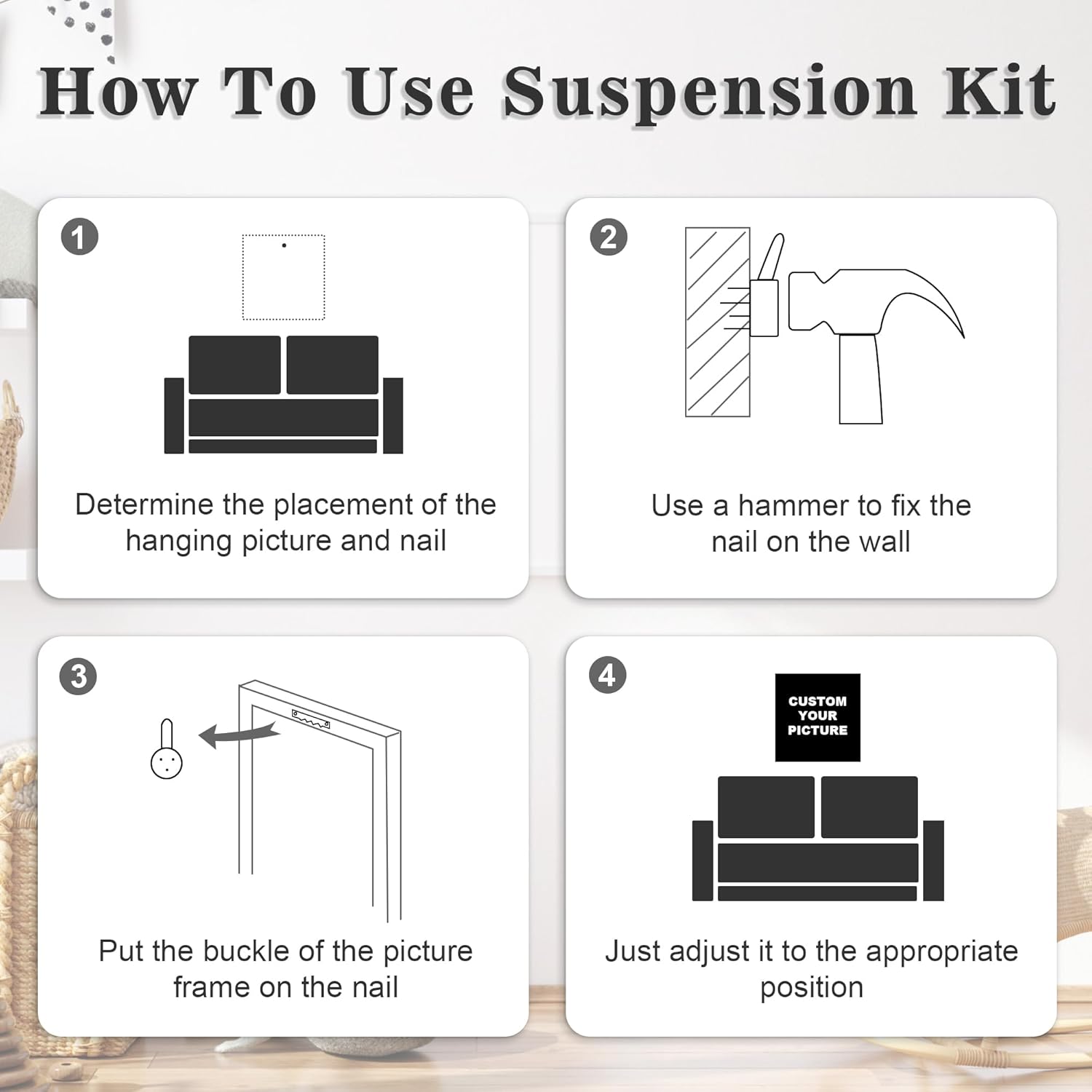 How To Use Suspension Kit

1

Determine the placement of the hanging picture and nail

2

Use a hammer to fix the nail on the wall

3

Put the buckle of the picture frame on the nail

4

CUSTOM YOUR PICTURE

Just adjust it to the appropriate position