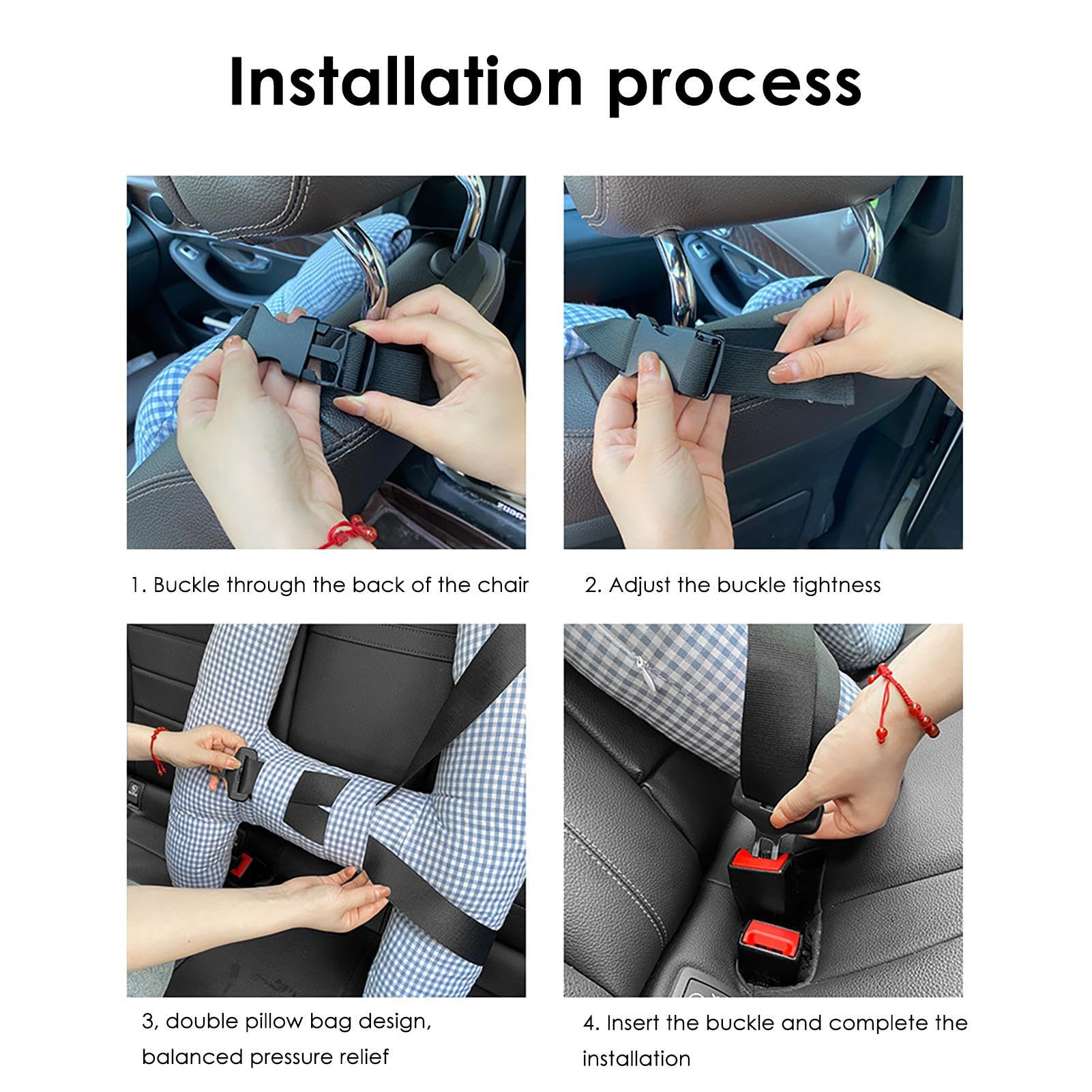 Installation process

1. Buckle through the back of the chair

2. Adjust the buckle tightness

3, double pillow bag design, balanced pressure relief

4. Insert the buckle and complete the installation