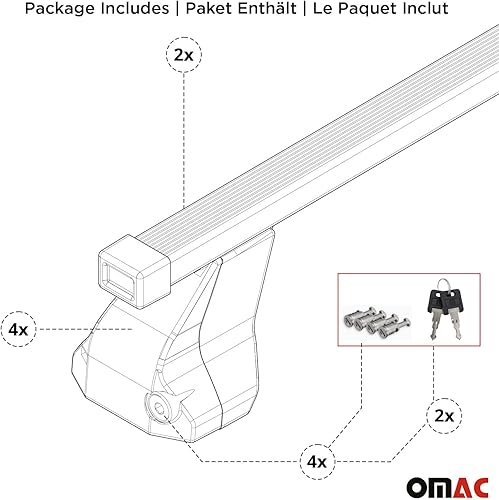 Package Includes | Paket Enthält | Le Paquet Inclut

2x

4x

2x

4x

OMAC