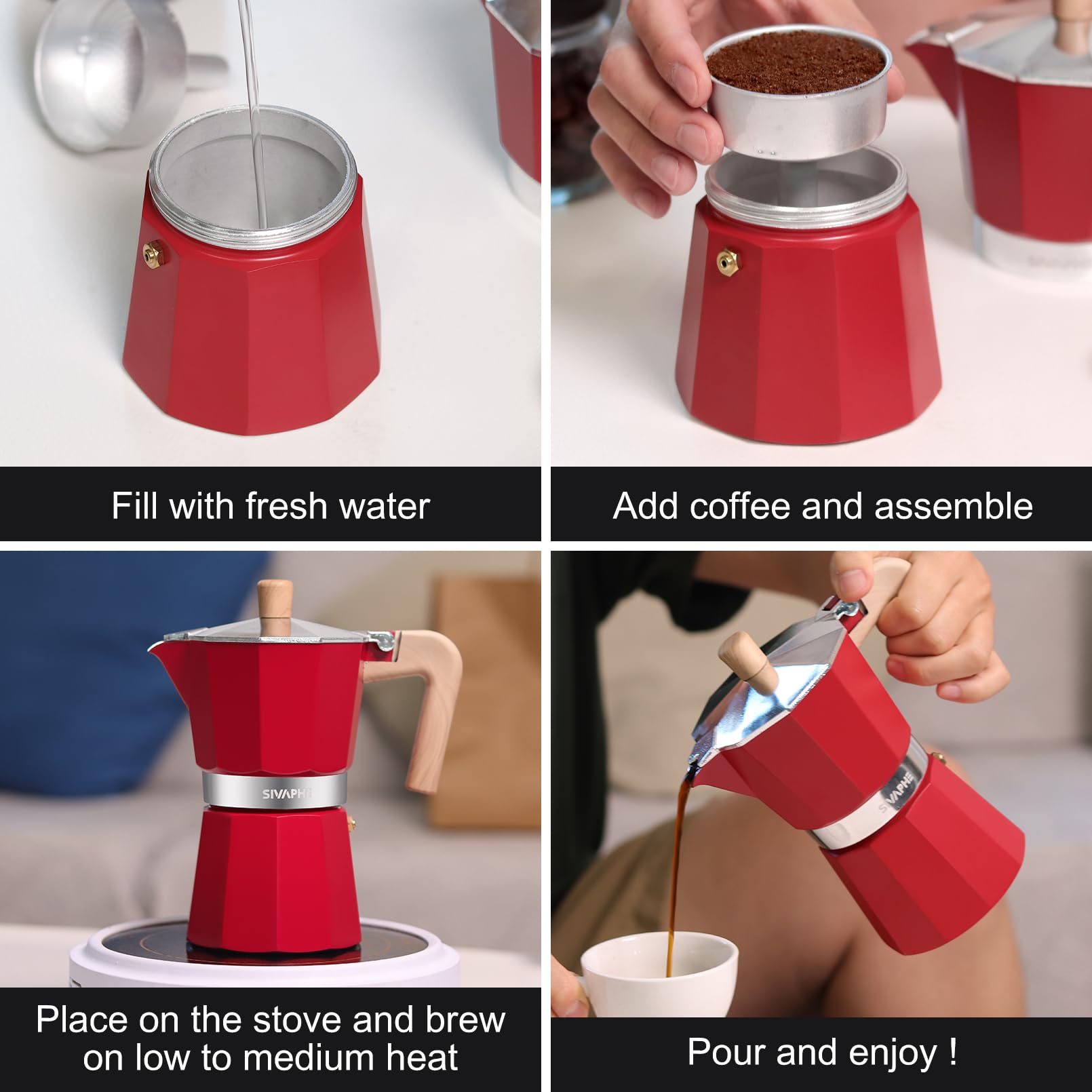 Fill with fresh water

Add coffee and assemble

SIVAPHE

Place on the stove and brew on low to medium heat

SIVAPHE

Pour and enjoy !