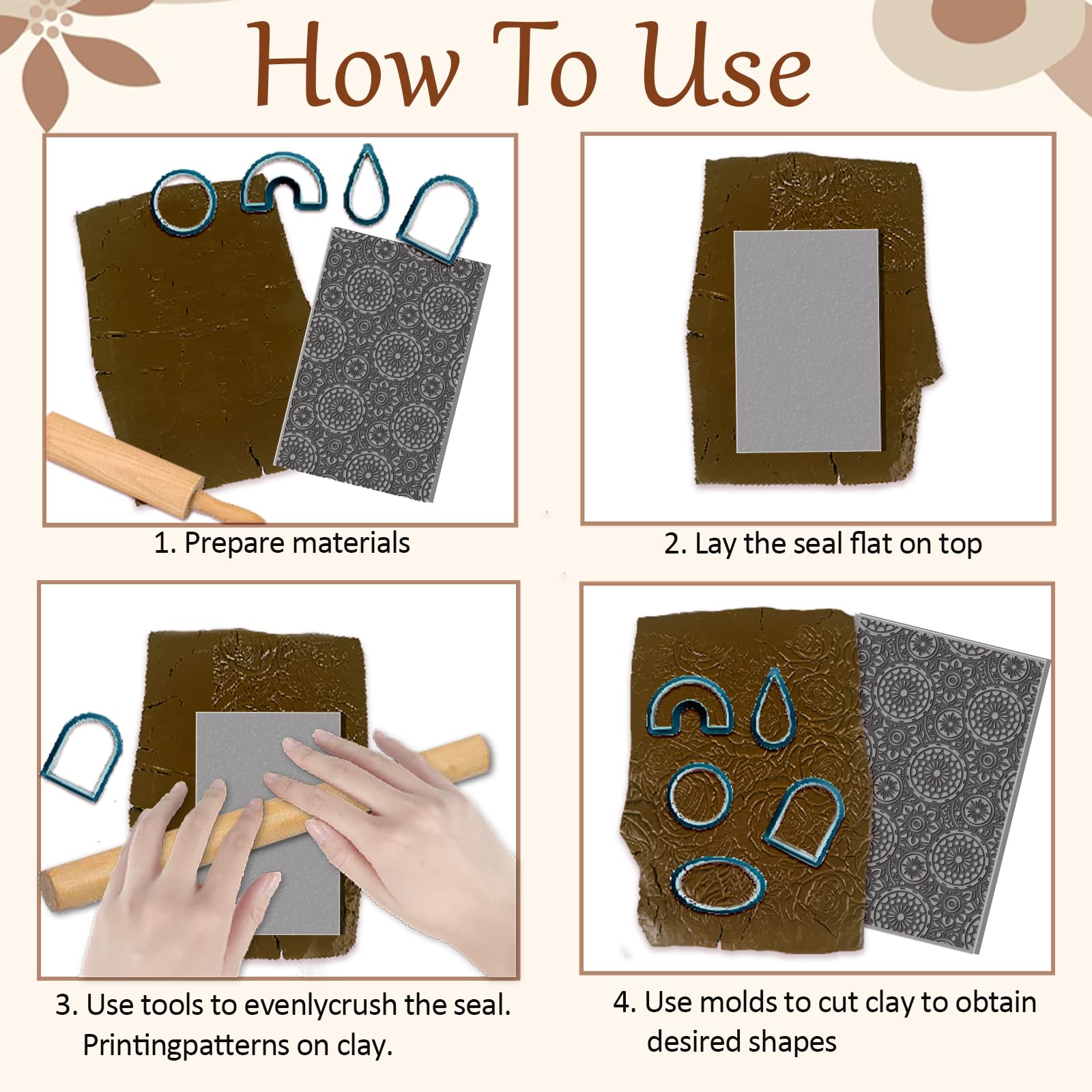 How To Use

1. Prepare materials

2. Lay the seal flat on top

3. Use tools to evenlycrush the seal. Printingpatterns on clay.

4. Use molds to cut clay to obtain desired shapes