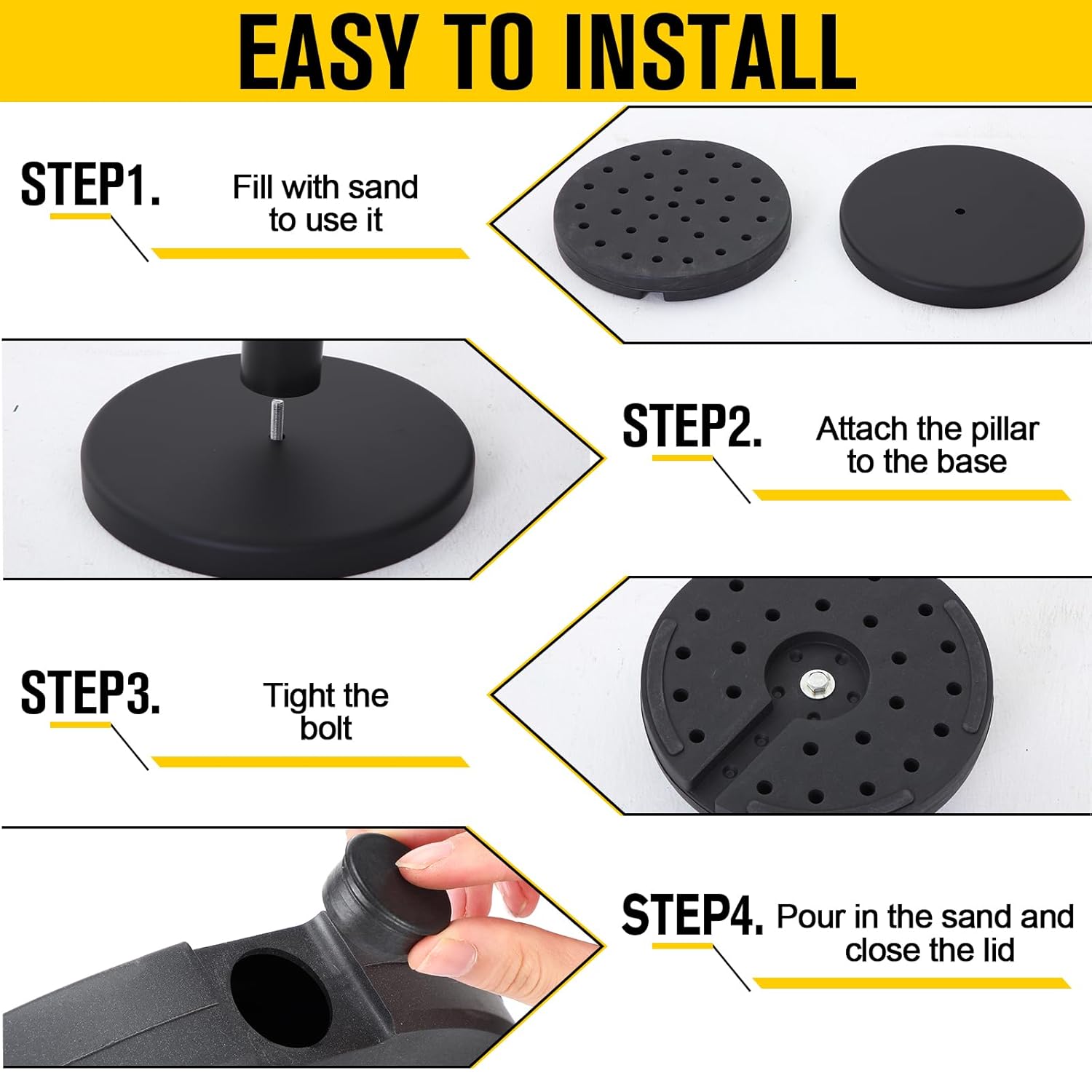 EASY TO INSTALL

STEP1. Fill with sand to use it

STEP2. Attach the pillar to the base

STEP3. Tight the bolt

STEP4. Pour in the sand and close the lid