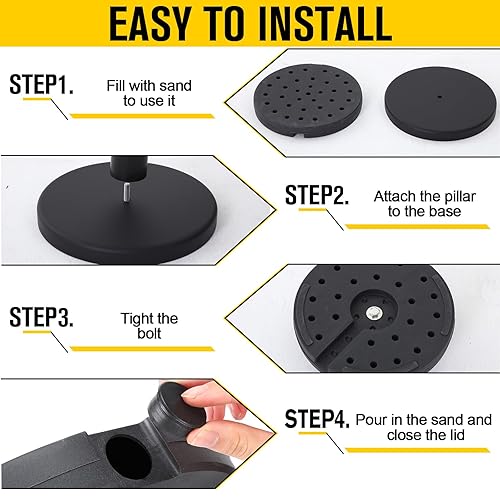 EASY TO INSTALL

STEP1. Fill with sand to use it

STEP2. Attach the pillar to the base

STEP3. Tight the bolt

STEP4. Pour in the sand and close the lid