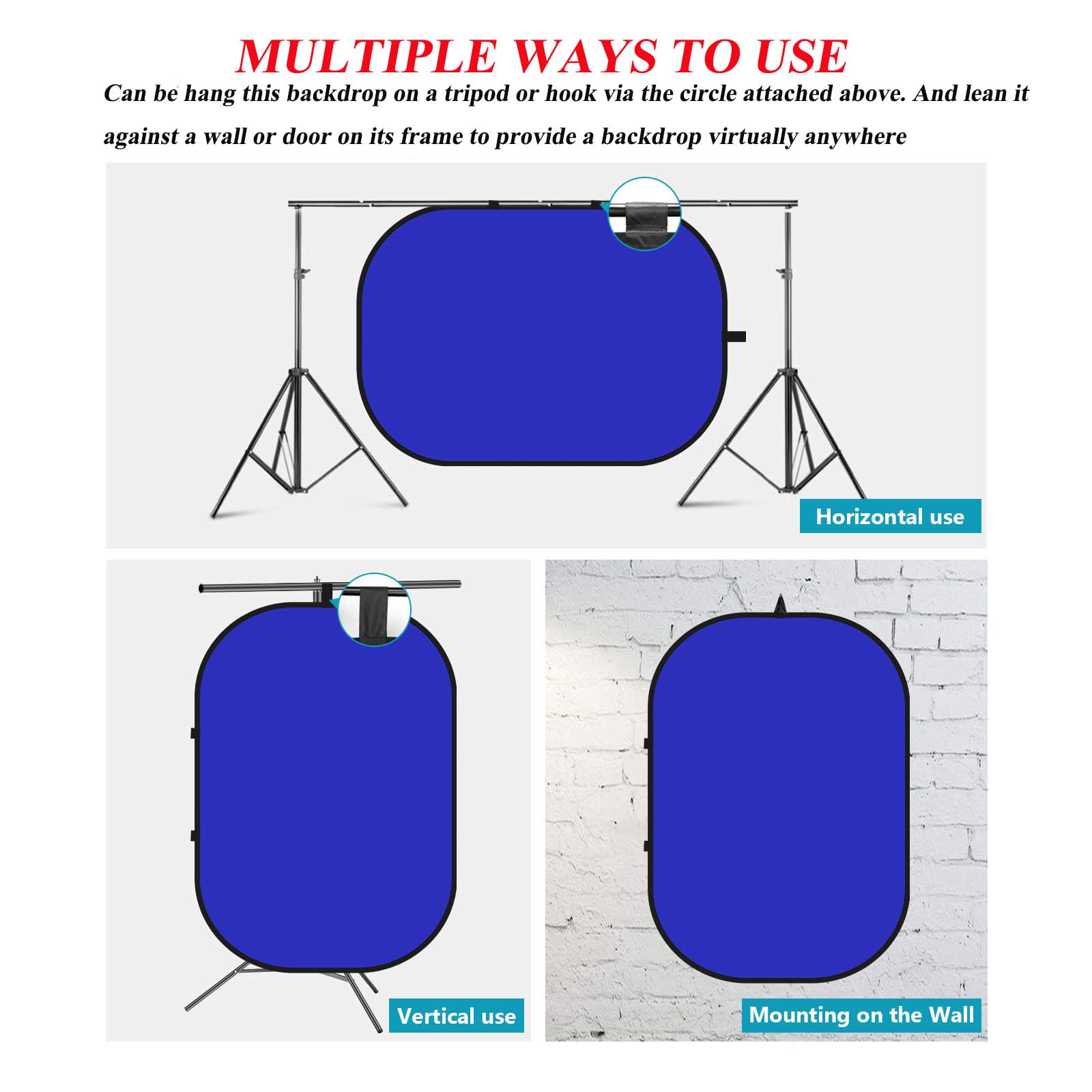 MULTIPLE WAYS TO USE

Can be hang this backdrop on a tripod or hook via the circle attached above. And lean it against a wall or door on its frame to provide a backdrop virtually anywhere

Horizontal use

Vertical use

Mounting on the Wall