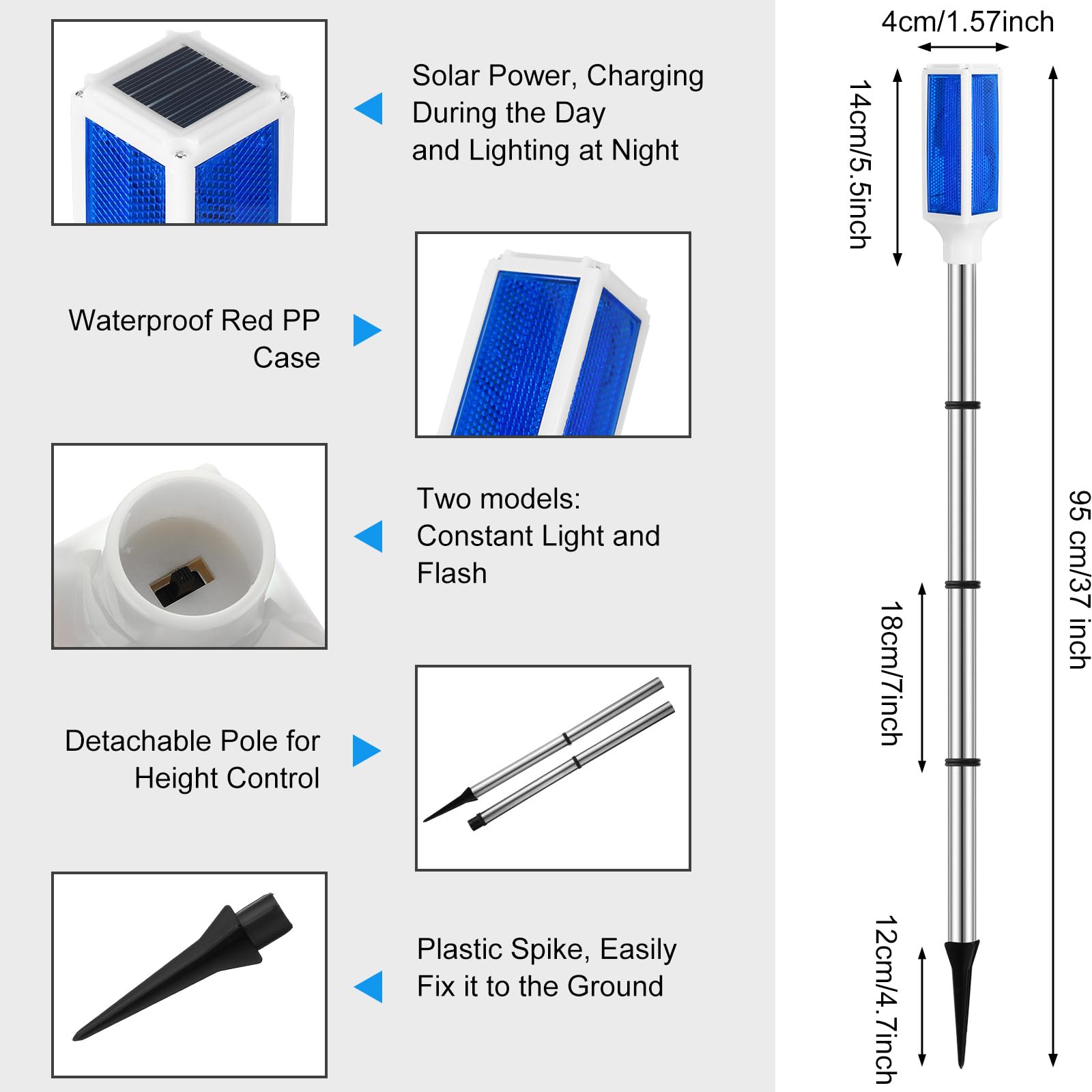 Solar Power, Charging During the Day and Lighting at Night

Waterproof Red PP Case

Two models: Constant Light and Flash

Detachable Pole for Height Control

Plastic Spike, Easily Fix it to the Ground

4cm/1.57inch

14cm/5.5inch

95 cm/37 inch

18cm/7inch

12cm/4.7inch