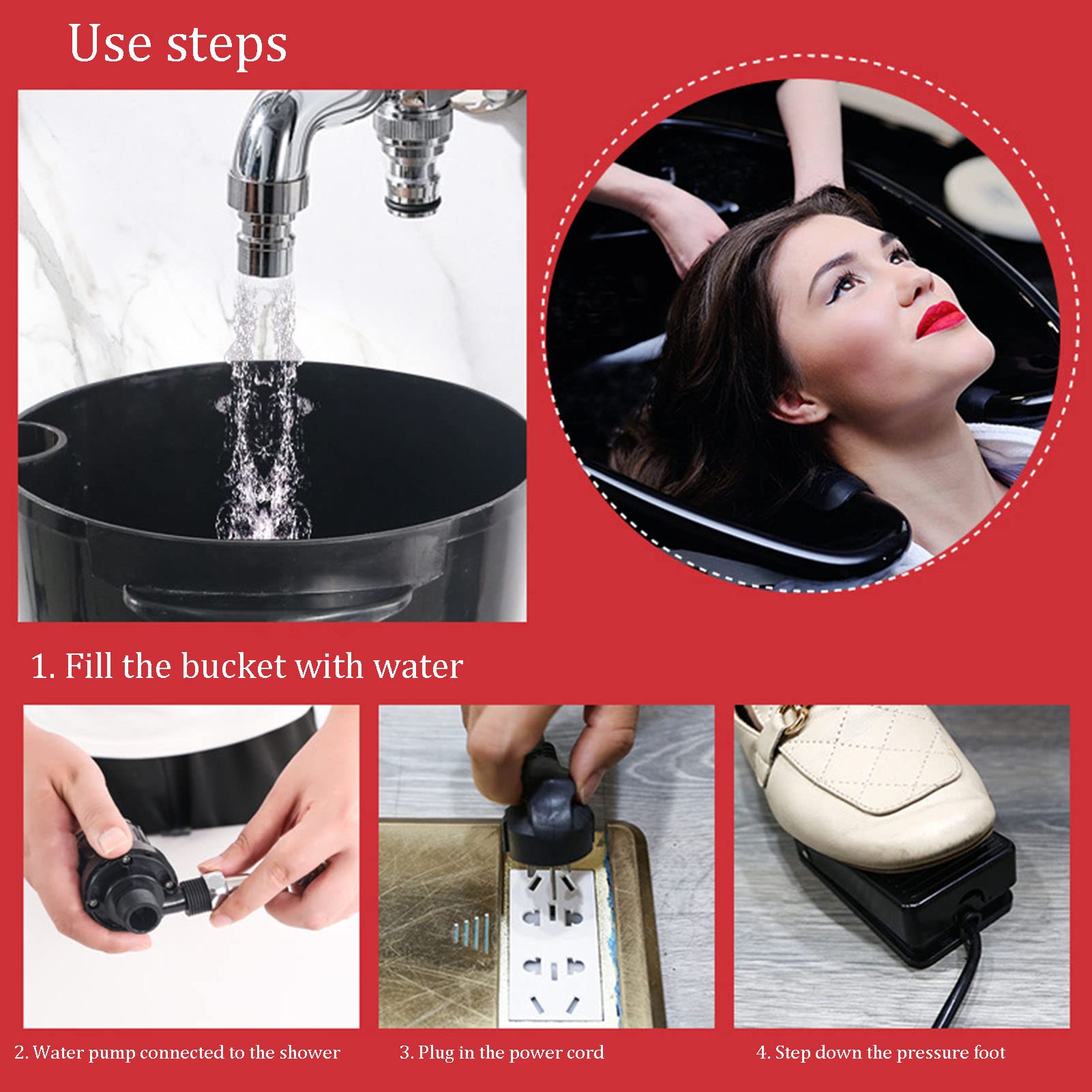 Use steps

1. Fill the bucket with water

2. Water pump connected to the shower

3. Plug in the power cord

4. Step down the pressure foot