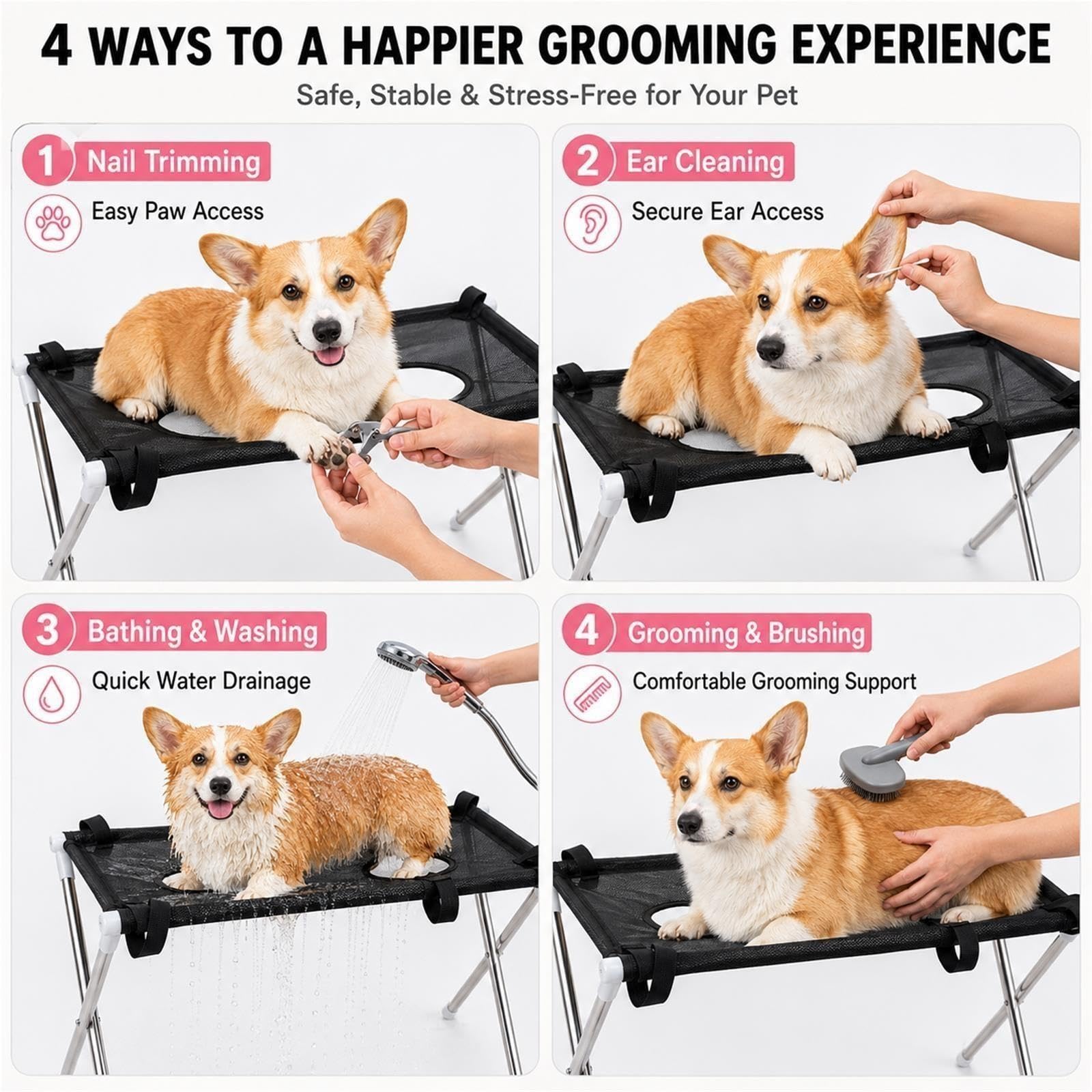 4 WAYS TO A HAPPIER GROOMING EXPERIENCE

Safe, Stable & Stress-Free for Your Pet

1 Nail Trimming

Easy Paw Access

2 Ear Cleaning

Secure Ear Access

3 Bathing & Washing

Quick Water Drainage

4 Grooming & Brushing

Comfortable Grooming Support