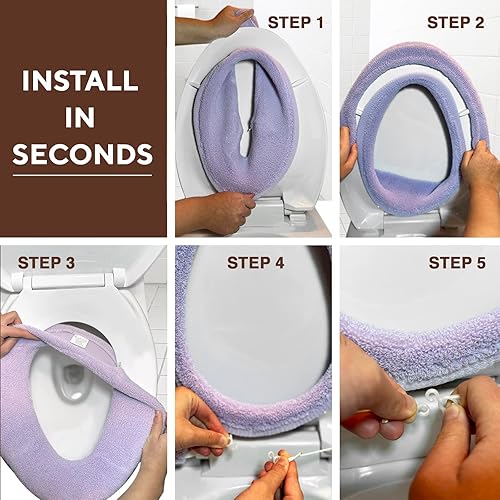 INSTALL IN SECONDS

STEP 1

STEP 2

STEP 3

STEP 4

STEP 5