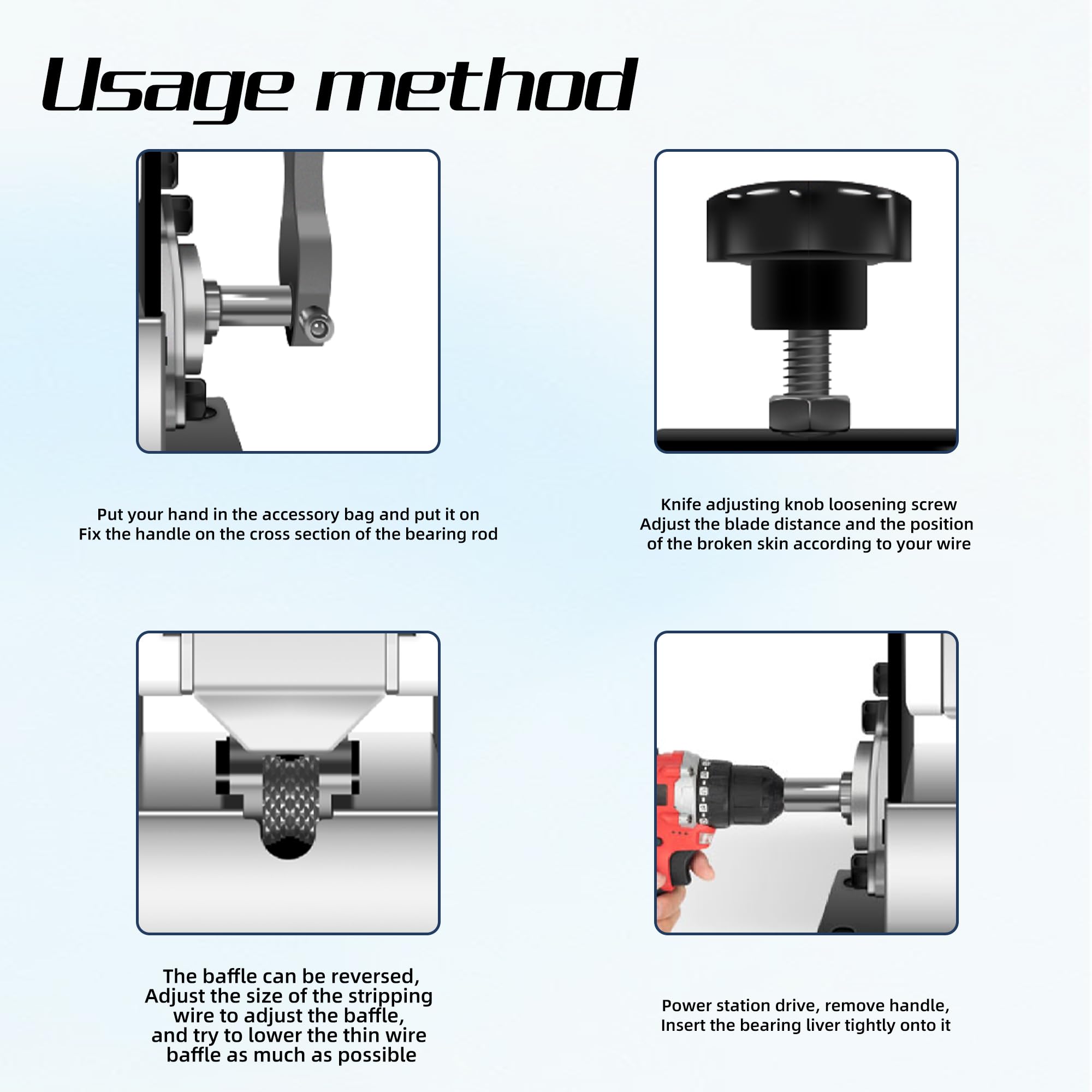 Usage method

Put your hand in the accessory bag and put it on
Fix the handle on the cross section of the bearing rod

Knife adjusting knob loosening screw
Adjust the blade distance and the position of the broken skin according to your wire

The baffle can be reversed,
Adjust the size of the stripping wire to adjust the baffle,
and try to lower the thin wire baffle as much as possible

Power station drive, remove handle,
Insert the bearing liver tightly onto it