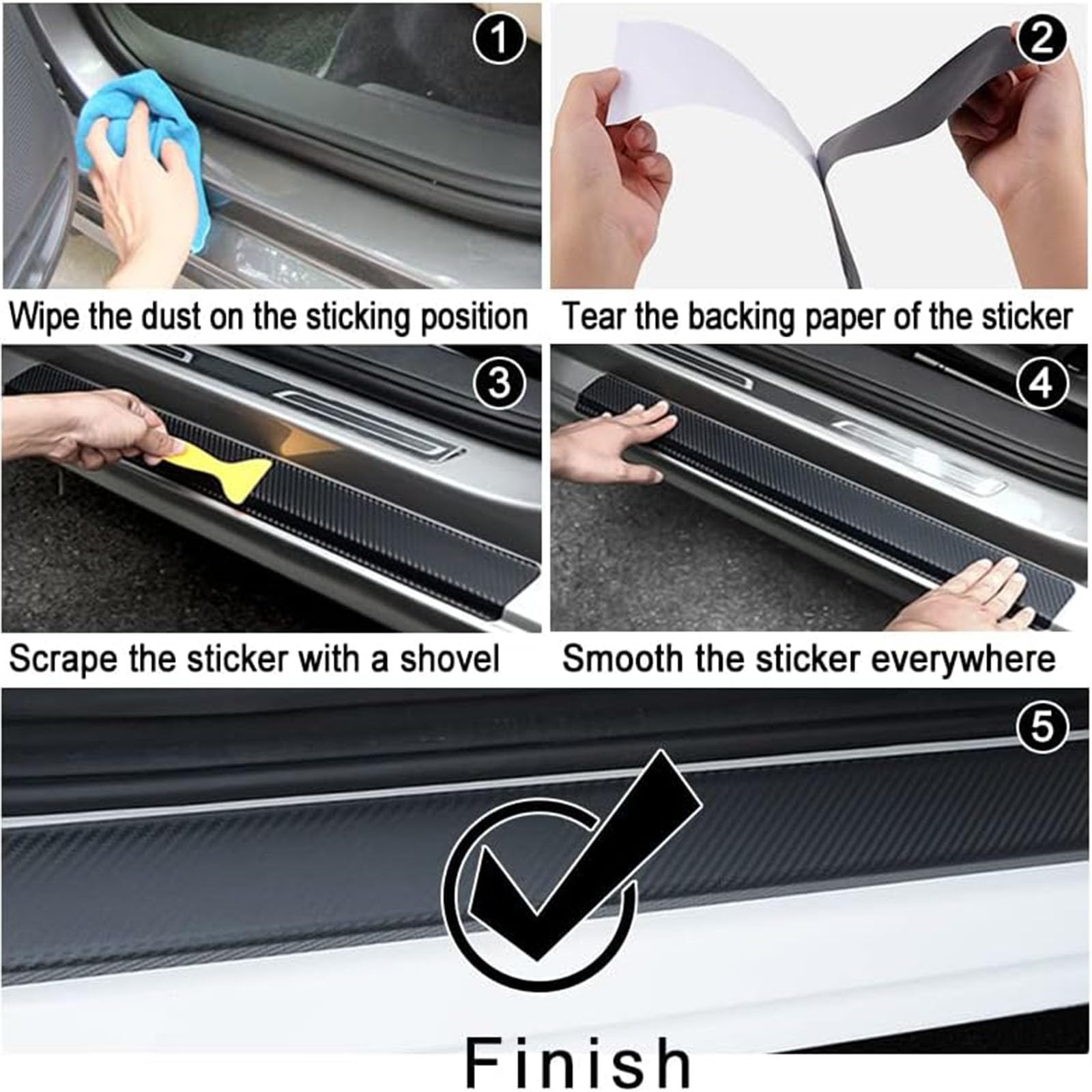 1

Wipe the dust on the sticking position

2

Tear the backing paper of the sticker

3

Scrape the sticker with a shovel

4

Smooth the sticker everywhere

5

Finish