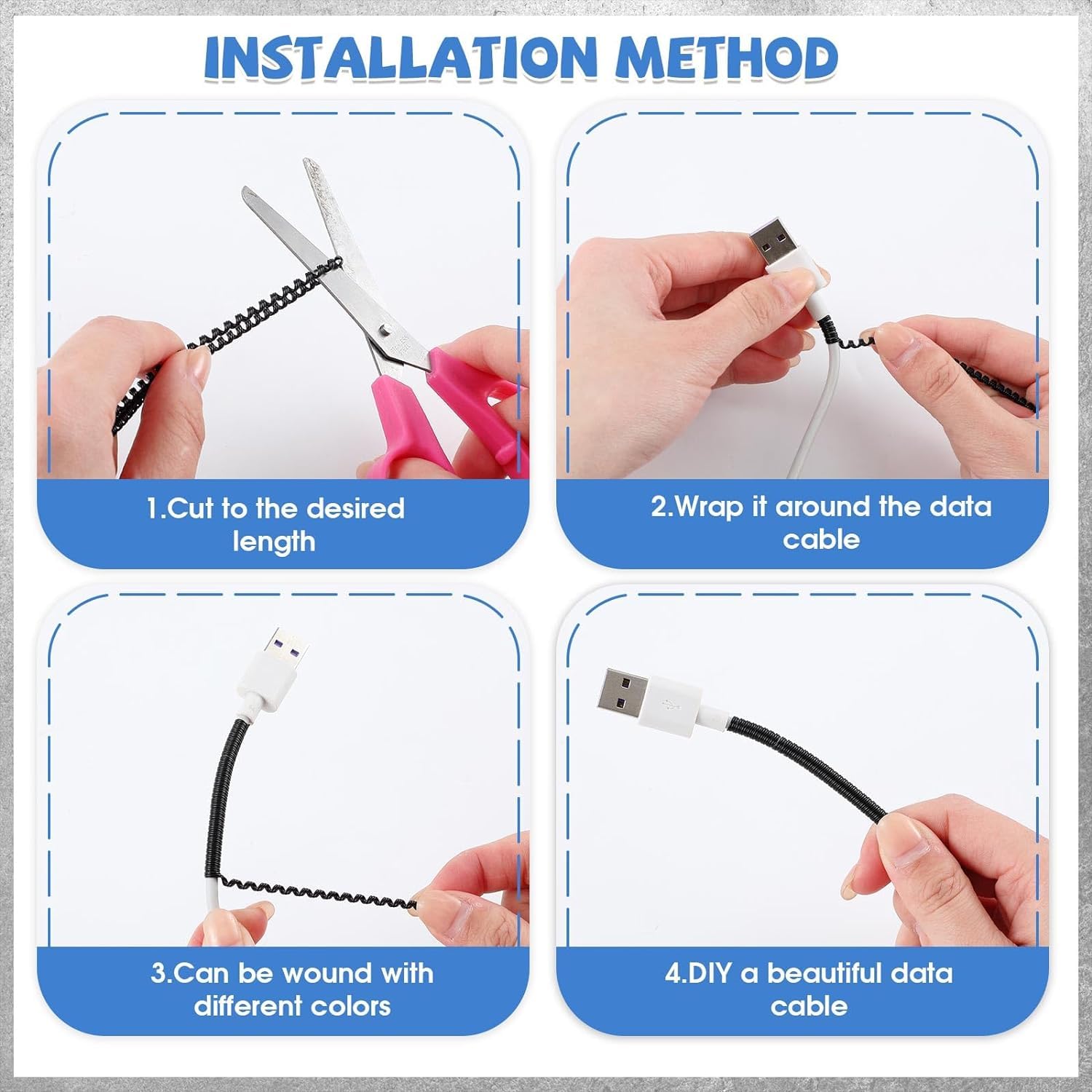 INSTALLATION METHOD

1.Cut to the desired length

2.Wrap it around the data cable

3.Can be wound with different colors

4.DIY a beautiful data cable