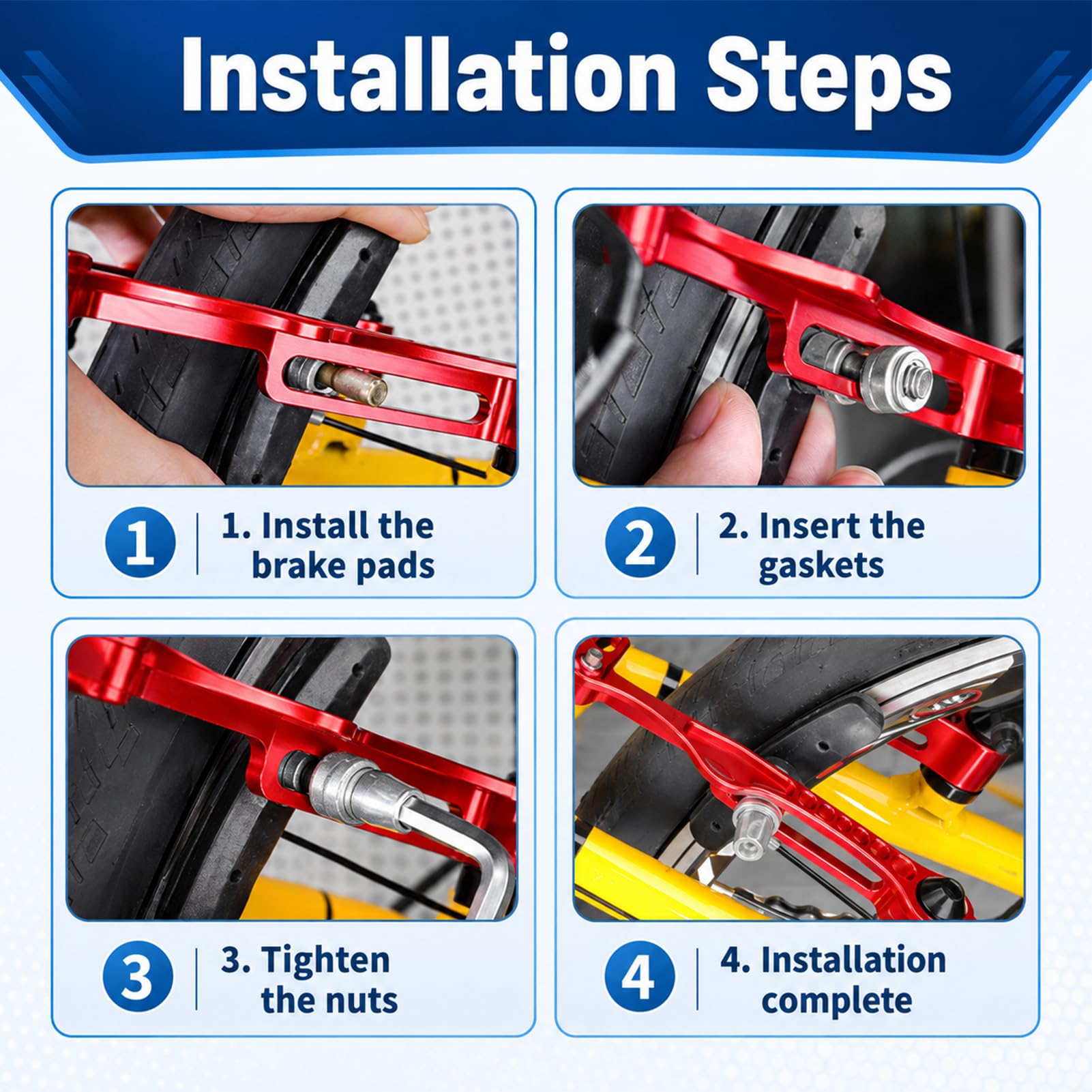 Installation Steps

1

1. Install the brake pads

2

2. Insert the gaskets

3

3. Tighten the nuts

4

4. Installation complete