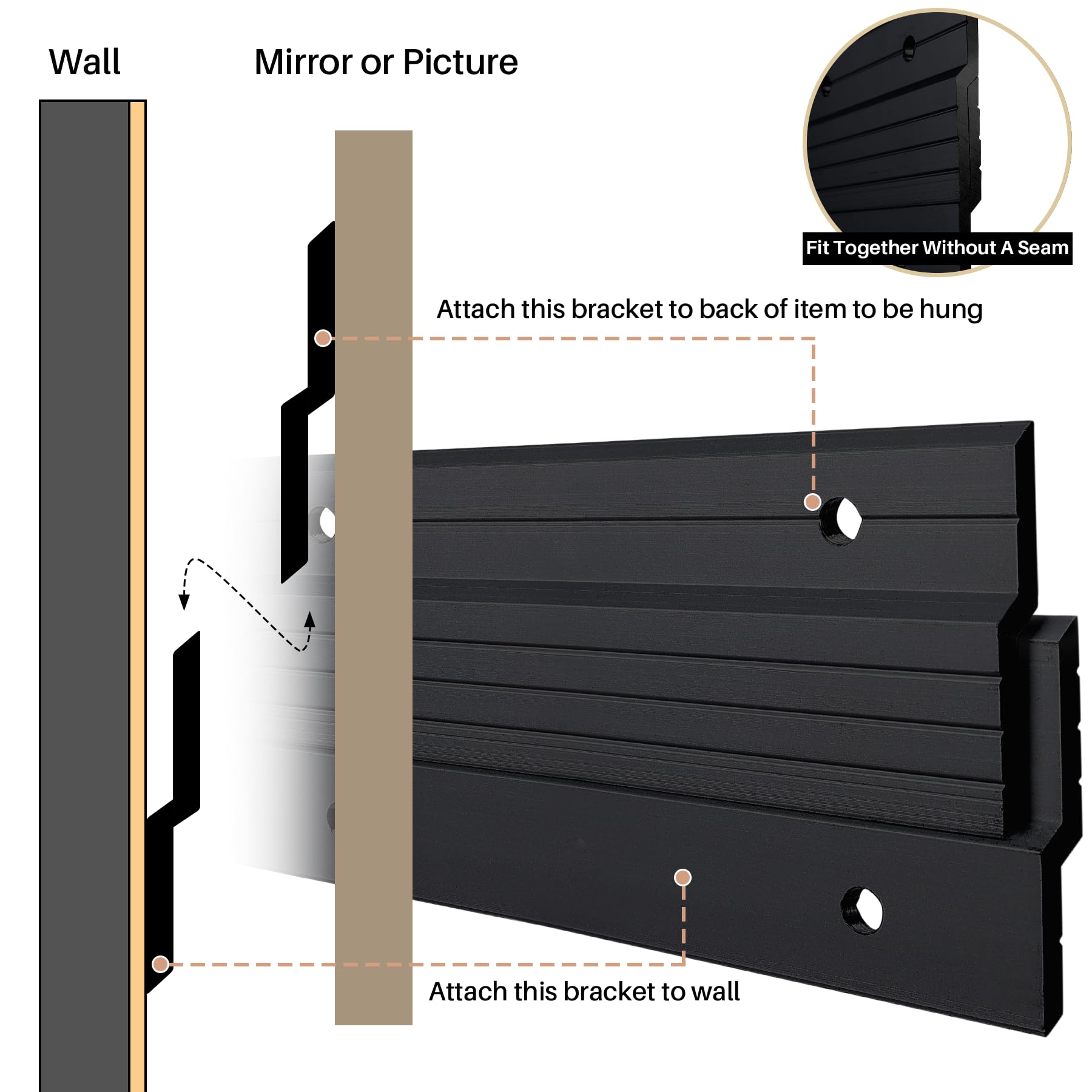 Wall

Mirror or Picture

Fit Together Without A Seam

Attach this bracket to back of item to be hung

Attach this bracket to wall