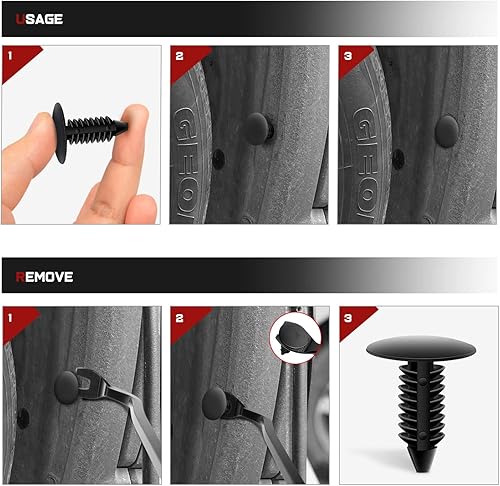 USAGE

1

2

GEO

3

GEO

REMOVE

1

2

3