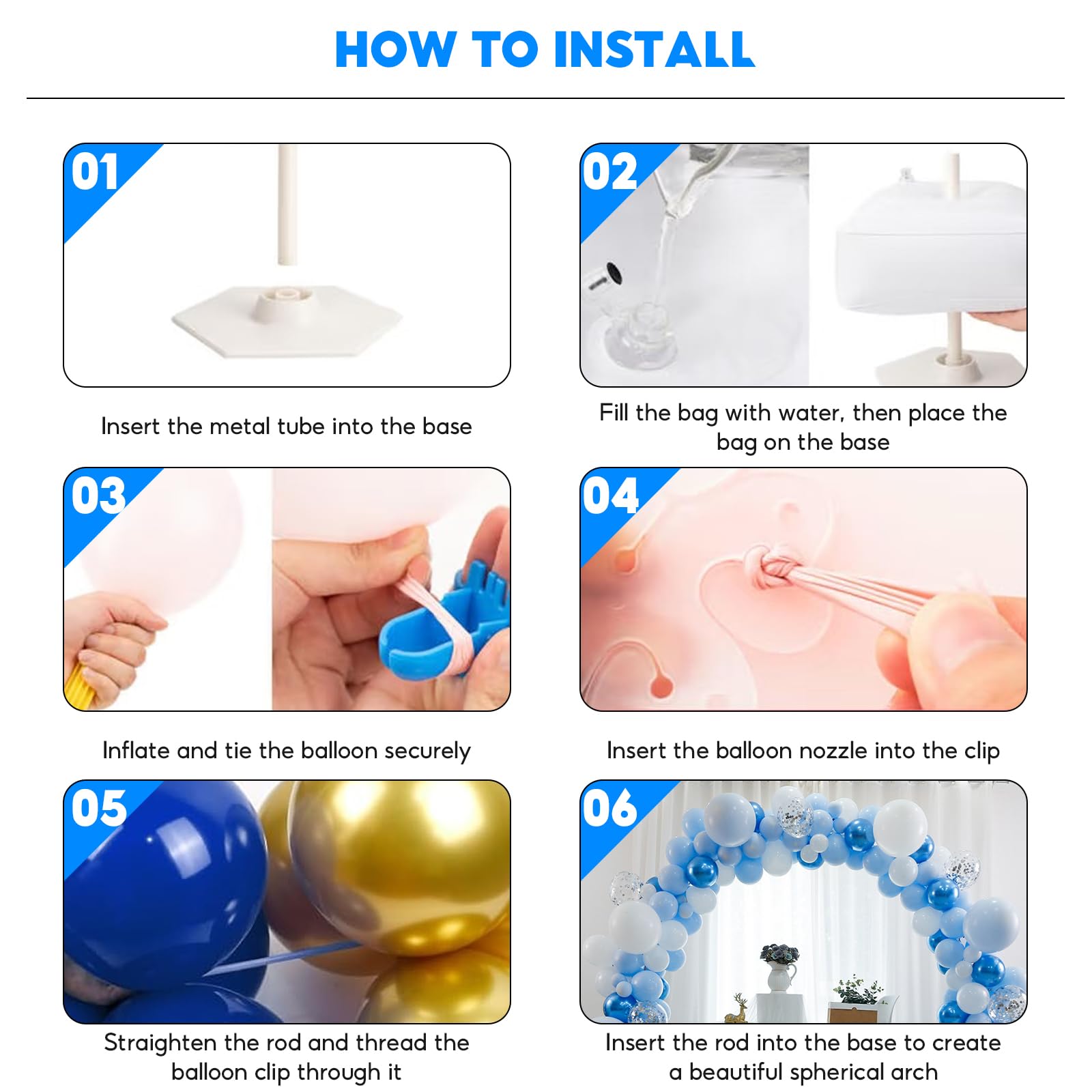 HOW TO INSTALL

01

Insert the metal tube into the base

02

Fill the bag with water, then place the bag on the base

03

Inflate and tie the balloon securely

04

Insert the balloon nozzle into the clip

05

Straighten the rod and thread the balloon clip through it

06

Insert the rod into the base to create a beautiful spherical arch