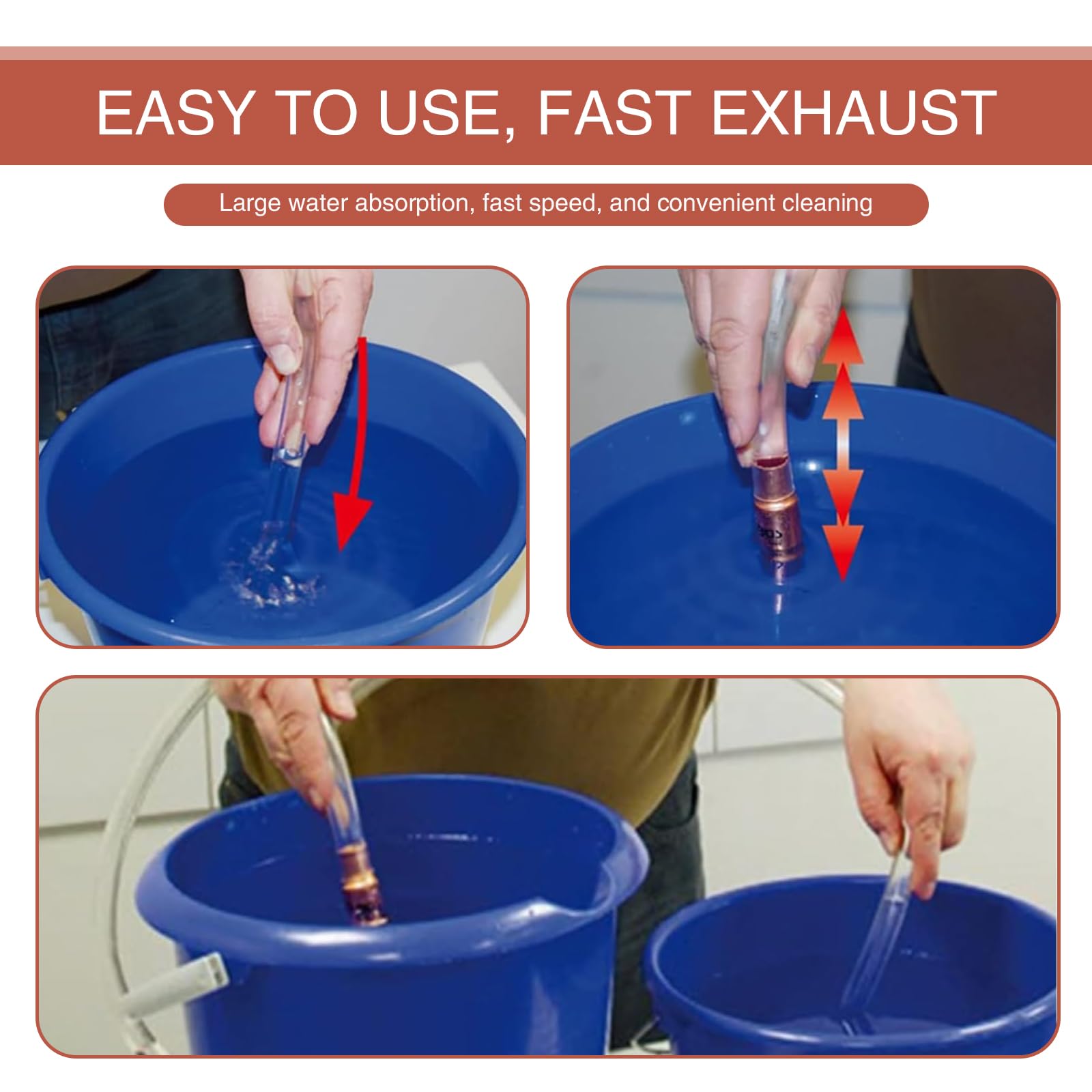 EASY TO USE, FAST EXHAUST

Large water absorption, fast speed, and convenient cleaning