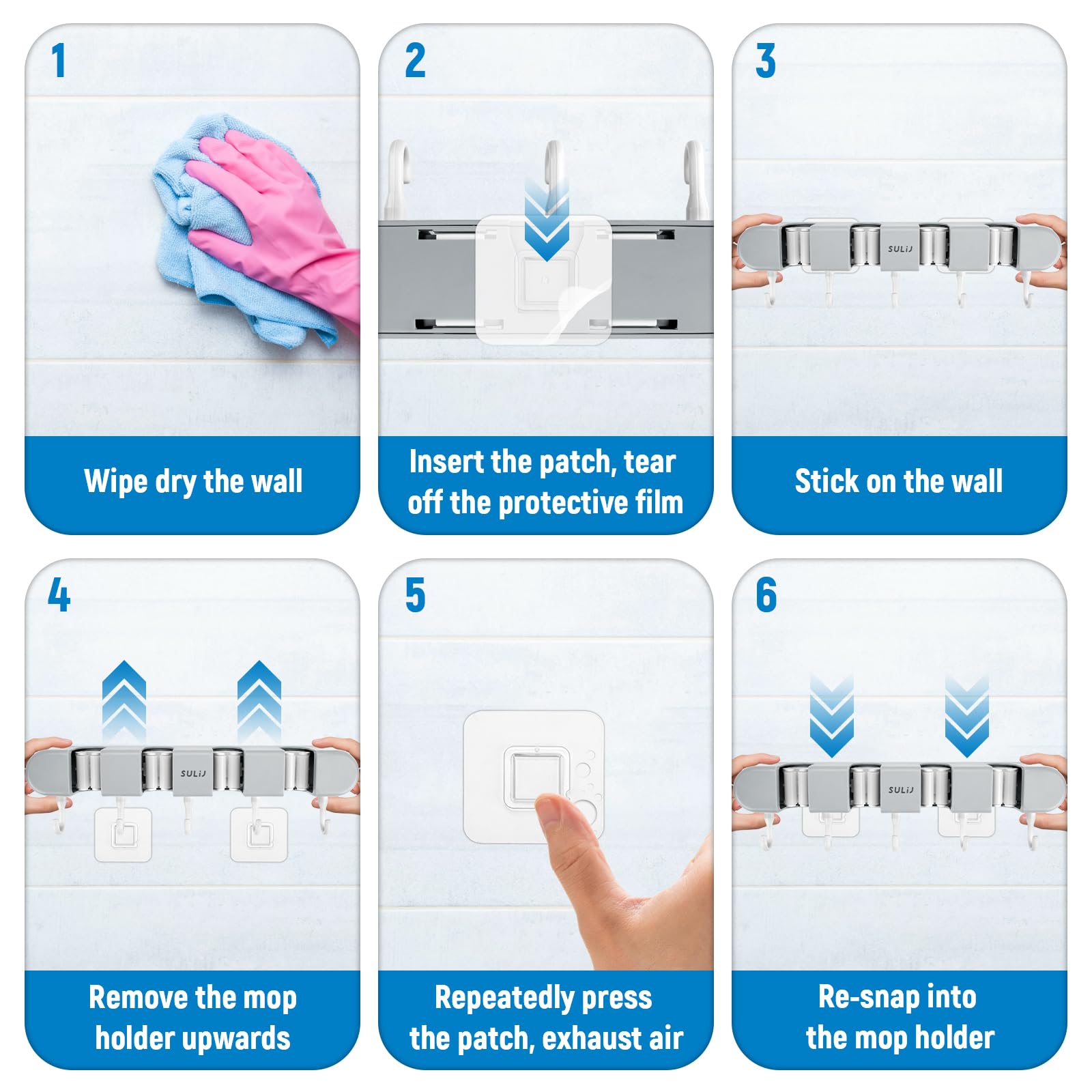 1

Wipe dry the wall

2

Insert the patch, tear off the protective film

3

SULiJ

Stick on the wall

4

SULiJ

Remove the mop holder upwards

5

Repeatedly press the patch, exhaust air

6

SULiJ

Re-snap into the mop holder