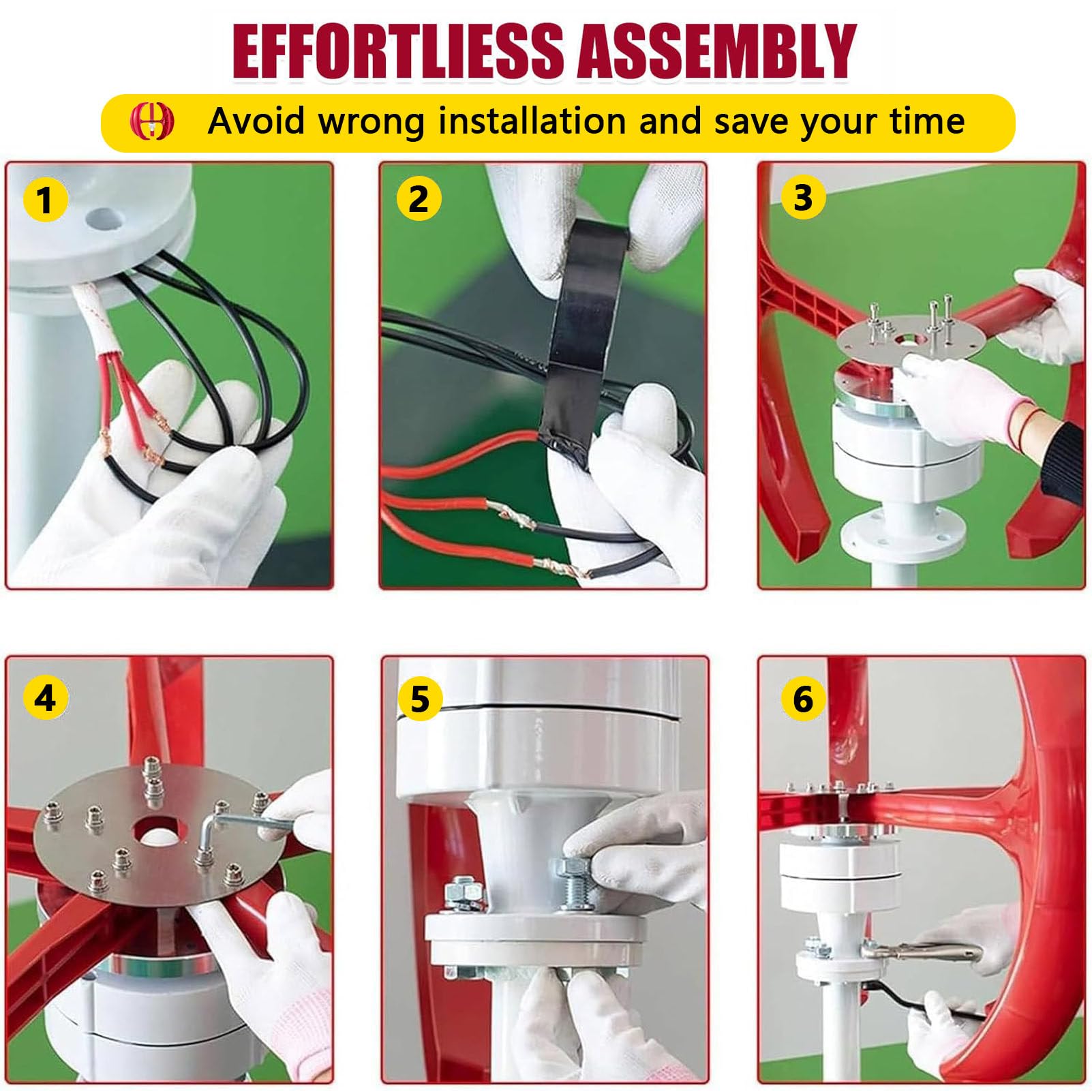 EFFORTLIESS ASSEMBLY

Avoid wrong installation and save your time

1

2

3

4

5

6