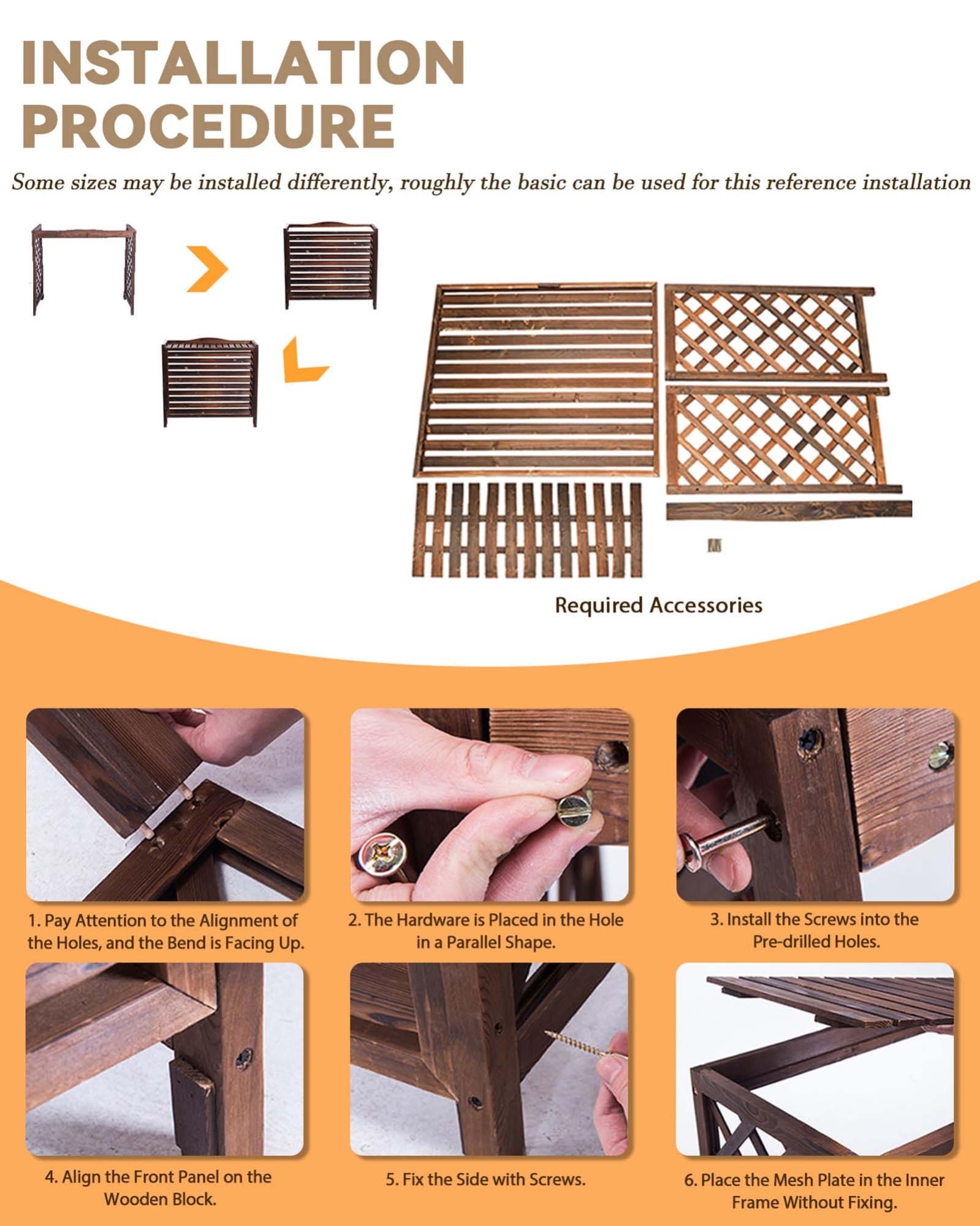 INSTALLATION PROCEDURE

Some sizes may be installed differently, roughly the basic can be used for this reference installation

Required Accessories

1. Pay Attention to the Alignment of the Holes, and the Bend is Facing Up.

2. The Hardware is Placed in the Hole in a Parallel Shape.

3. Install the Screws into the Pre-drilled Holes.

4. Align the Front Panel on the Wooden Block.

5. Fix the Side with Screws.

6. Place the Mesh Plate in the Inner Frame Without Fixing.