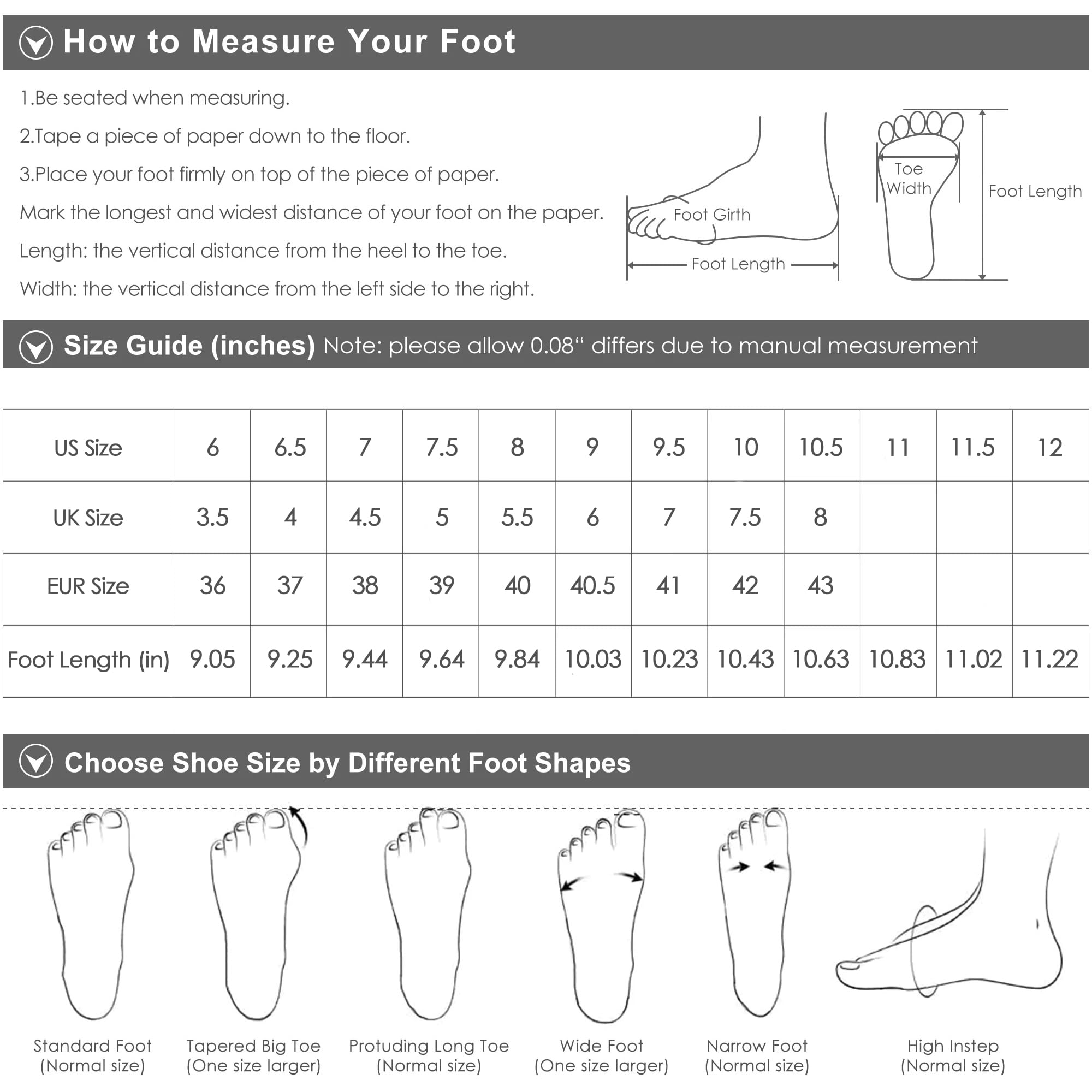 How to Measure Your Foot

1.Be seated when measuring.

2.Tape a piece of paper down to the floor.

3.Place your foot firmly on top of the piece of paper.

Mark the longest and widest distance of your foot on the paper.

Length: the vertical distance from the heel to the toe.

Width: the vertical distance from the left side to the right.

Foot Girth

Foot Length

Toe Width

Foot Length

Size Guide (inches) Note: please allow 0.08“ differs due to manual measurement

| US Size | 6 | 6.5 | 7 | 7.5 | 8 | 9 | 9.5 | 10 | 10.5 | 11 | 11.5 | 12 |
|---|---|---|---|---|---|---|---|---|---|---|---|---|
| UK Size | 3.5 | 4 | 4.5 | 5 | 5.5 | 6 | 7 | 7.5 | 8 | | | |
| EUR Size | 36 | 37 | 38 | 39 | 40 | 40.5 | 41 | 42 | 43 | | | |
| Foot Length (in) | 9.05 | 9.25 | 9.44 | 9.64 | 9.84 | 10.03 | 10.23 | 10.43 | 10.63 | 10.83 | 11.02 | 11.22 |

Choose Shoe Size by Different Foot Shapes

Standard Foot (Normal size)

Tapered Big Toe (One size larger)

Protuding Long Toe (Normal size)

Wide Foot (One size larger)

Narrow Foot (Normal size)

High Instep (Normal size)