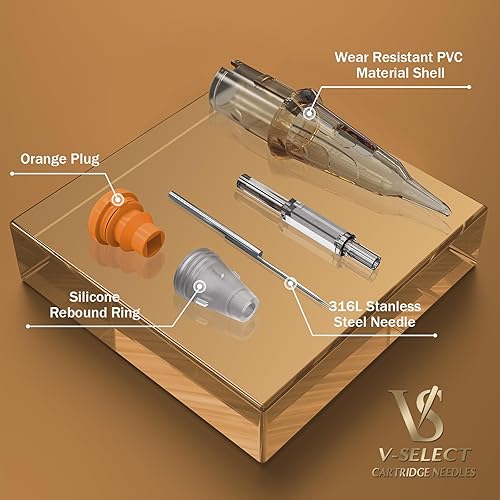 Wear Resistant PVC Material Shell

Orange Plug

Silicone Rebound Ring

316L Stanless Steel Needle

VS

V-SELECT
CARTRIDGE NEEDLES