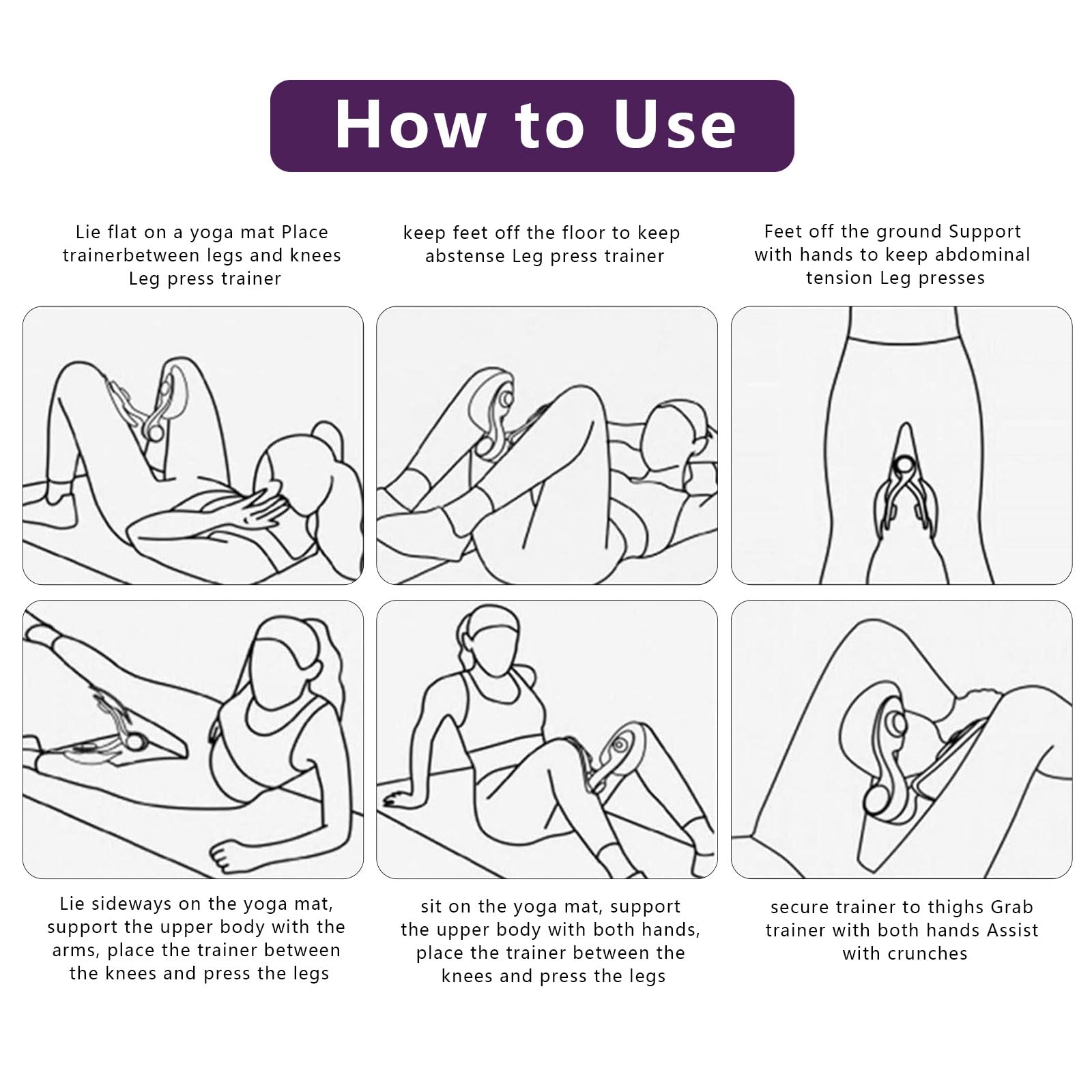 How to Use

Lie flat on a yoga mat Place trainerbetween legs and knees Leg press trainer

keep feet off the floor to keep abstense Leg press trainer

Feet off the ground Support with hands to keep abdominal tension Leg presses

Lie sideways on the yoga mat, support the upper body with the arms, place the trainer between the knees and press the legs

sit on the yoga mat, support the upper body with both hands, place the trainer between the knees and press the legs

secure trainer to thighs Grab trainer with both hands Assist with crunches