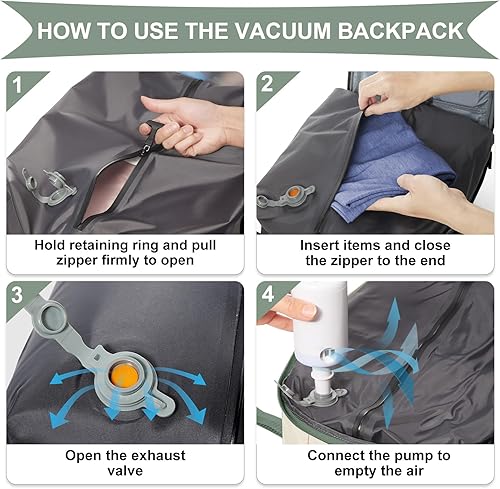 HOW TO USE THE VACUUM BACKPACK

1
Hold retaining ring and pull zipper firmly to open

2
Insert items and close the zipper to the end

3
Open the exhaust valve

4
Connect the pump to empty the air