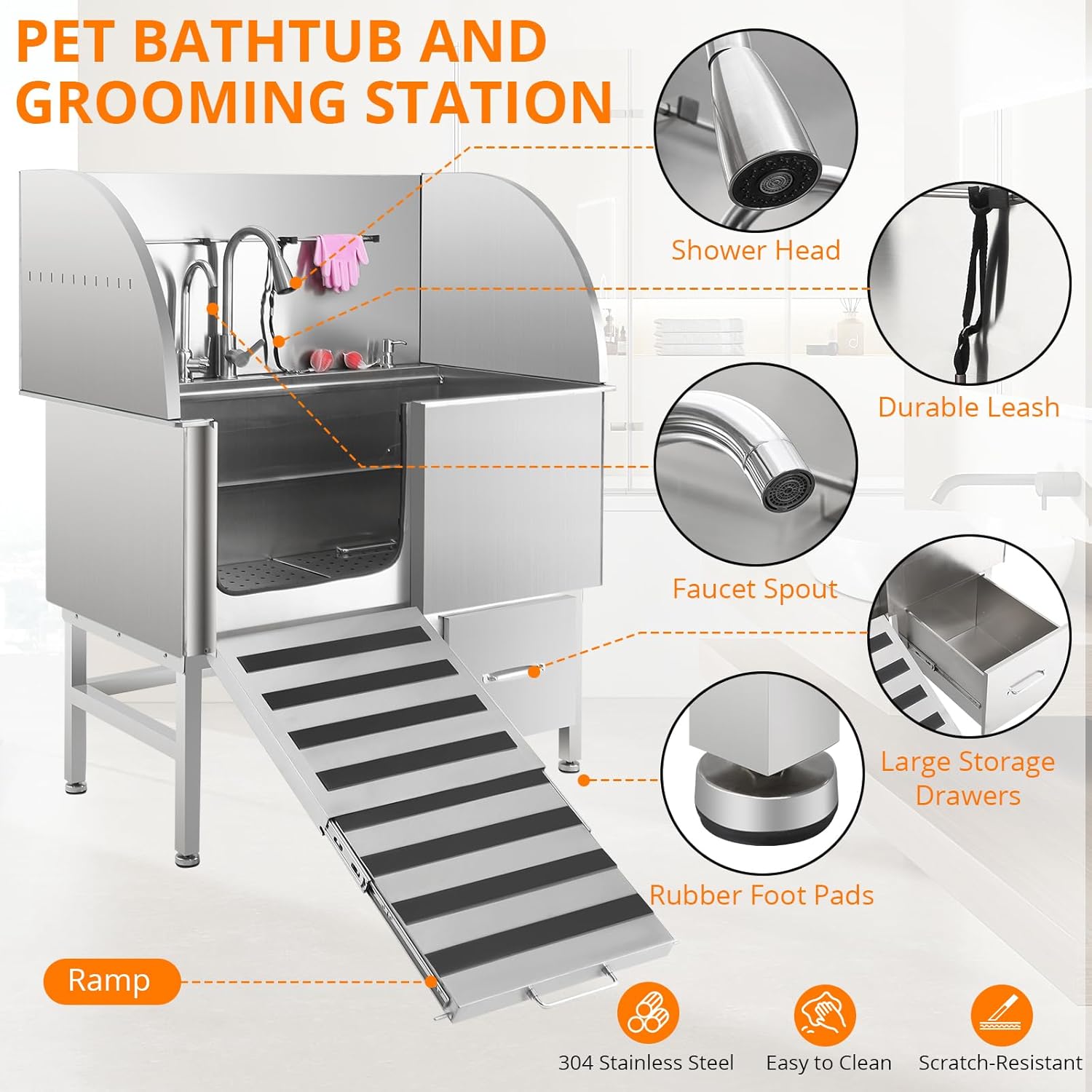 PET BATHTUB AND GROOMING STATION

Shower Head

Durable Leash

Faucet Spout

Large Storage Drawers

Rubber Foot Pads

Ramp

304 Stainless Steel

Easy to Clean

Scratch-Resistant