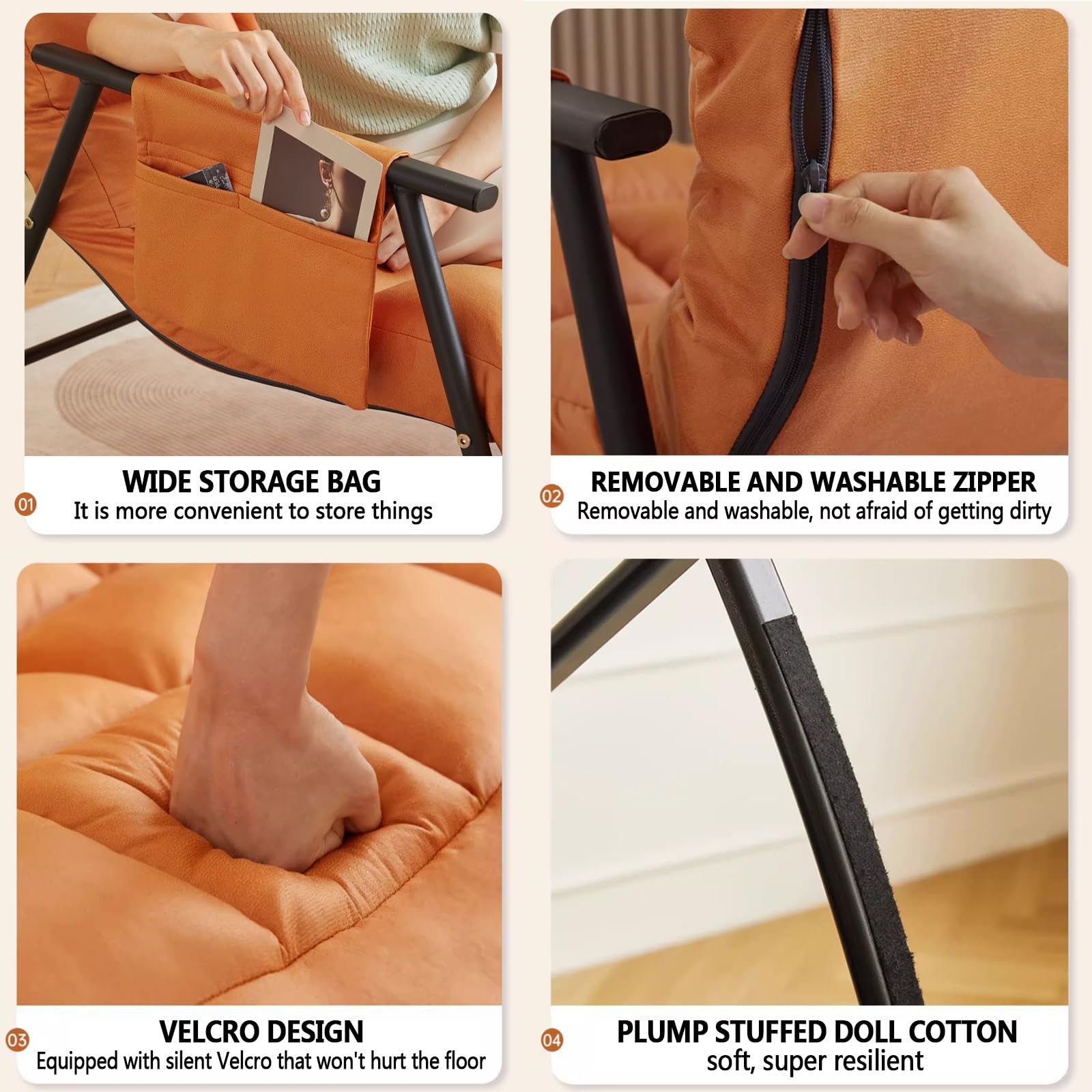 01
WIDE STORAGE BAG
It is more convenient to store things

02
REMOVABLE AND WASHABLE ZIPPER
Removable and washable, not afraid of getting dirty

03
VELCRO DESIGN
Equipped with silent Velcro that won't hurt the floor

04
PLUMP STUFFED DOLL COTTON
soft, super resilient