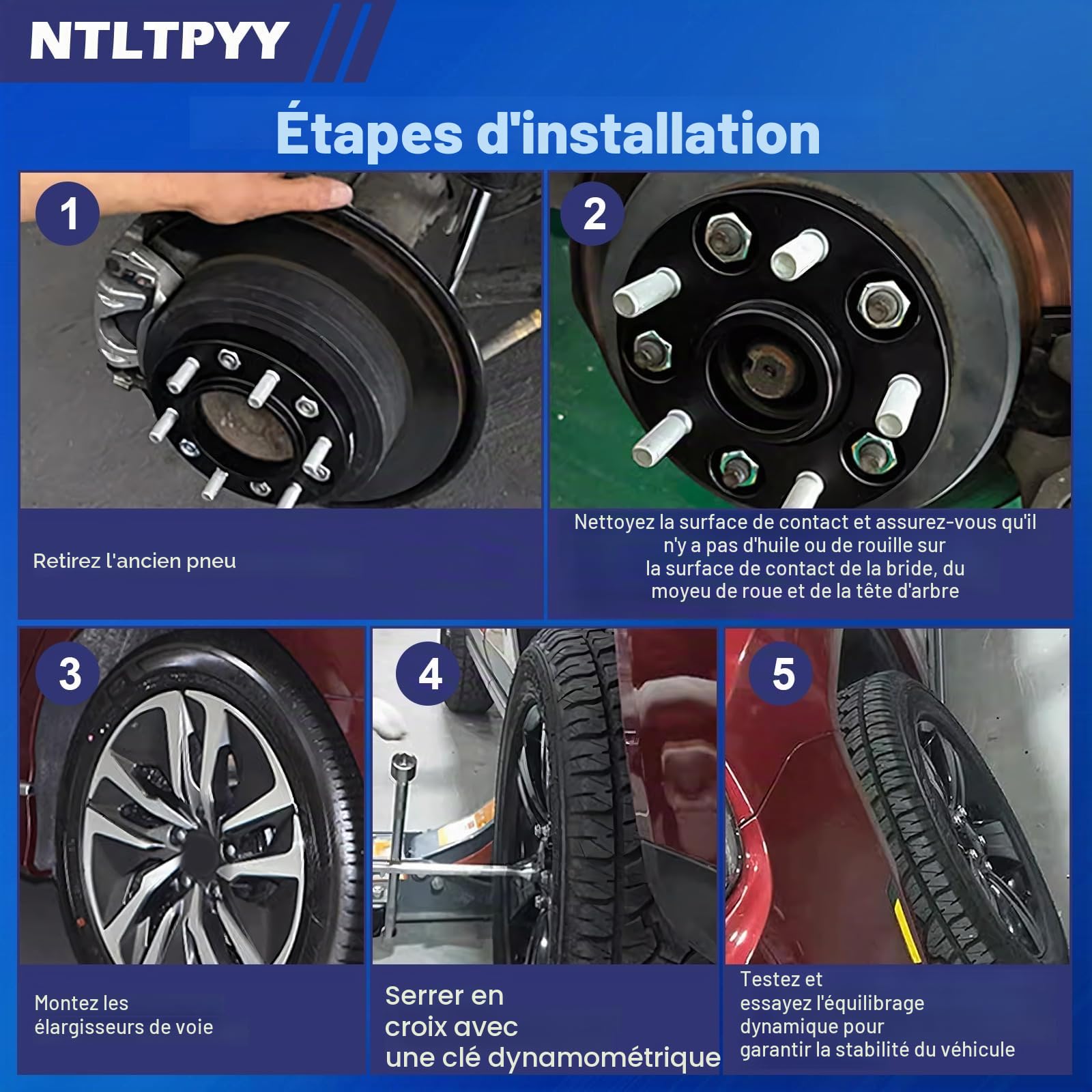 NTLTPYY

Étapes d'installation

1

Retirez l'ancien pneu

2

Nettoyez la surface de contact et assurez-vous qu'il n'y a pas d'huile ou de rouille sur la surface de contact de la bride, du moyeu de roue et de la tête d'arbre

3

Montez les élargisseurs de voie

4

Serrer en croix avec une clé dynamométrique

5

Testez et essayez l'équilibrage dynamique pour garantir la stabilité du véhicule