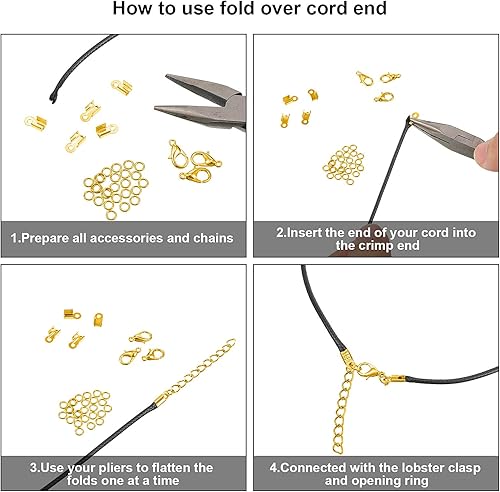 How to use fold over cord end

1.Prepare all accessories and chains

2.Insert the end of your cord into the crimp end

3.Use your pliers to flatten the folds one at a time

4.Connected with the lobster clasp and opening ring