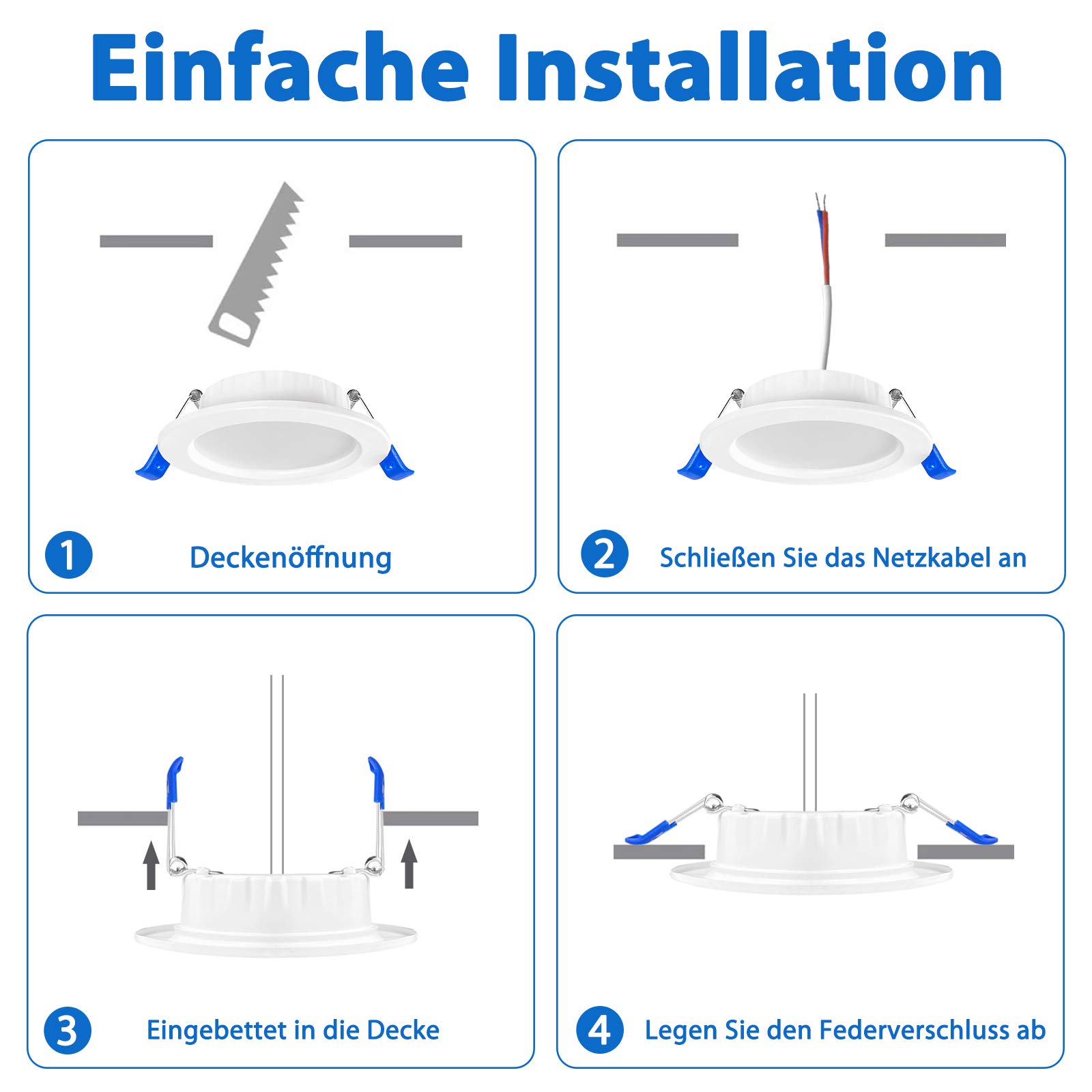 Einfache Installation

1 Deckenöffnung

2 Schließen Sie das Netzkabel an

3 Eingebettet in die Decke

4 Legen Sie den Federverschluss ab