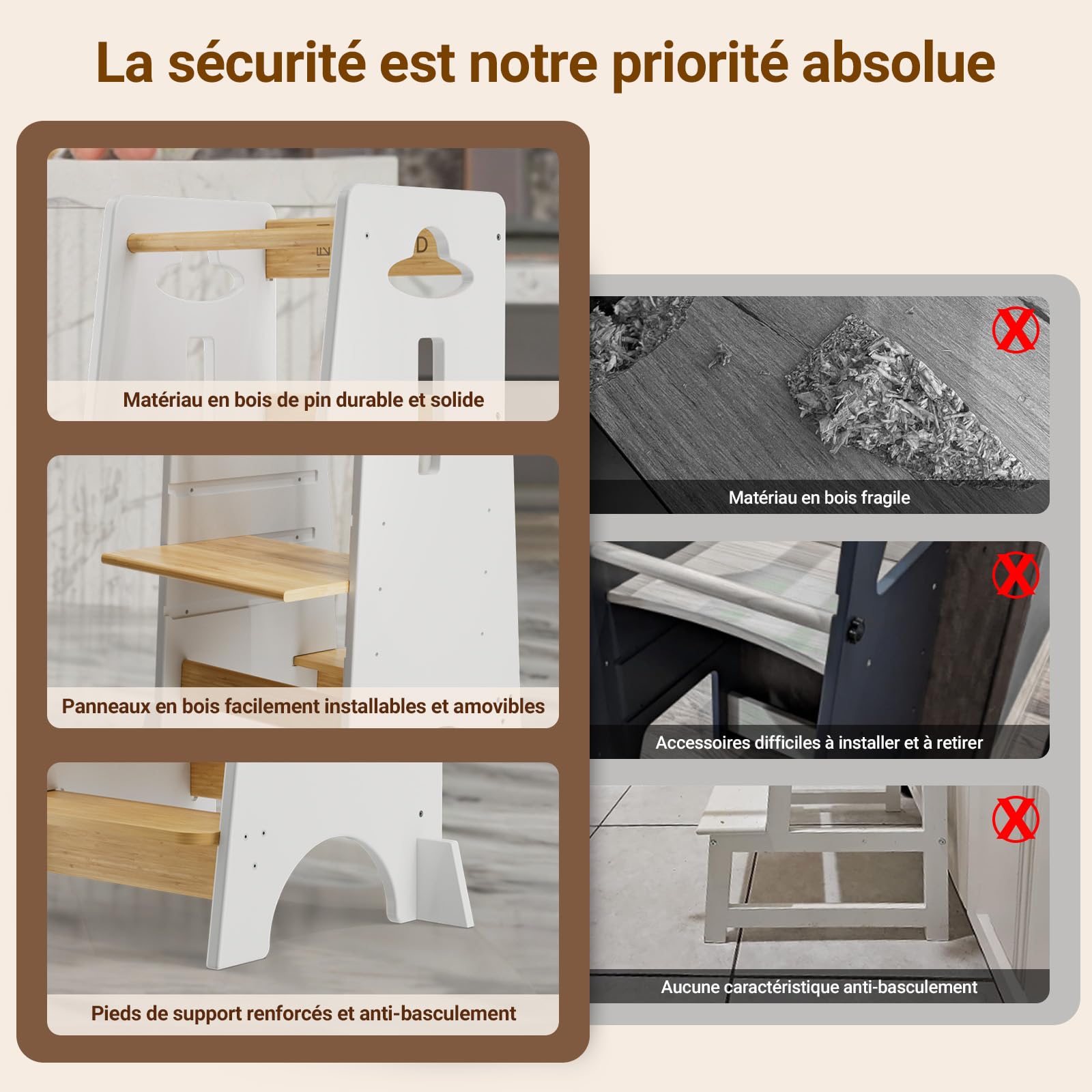 La sécurité est notre priorité absolue

Matériau en bois de pin durable et solide

Panneaux en bois facilement installables et amovibles

Pieds de support renforcés et anti-basculement

Matériau en bois fragile

Accessoires difficiles à installer et à retirer

Aucune caractéristique anti-basculement