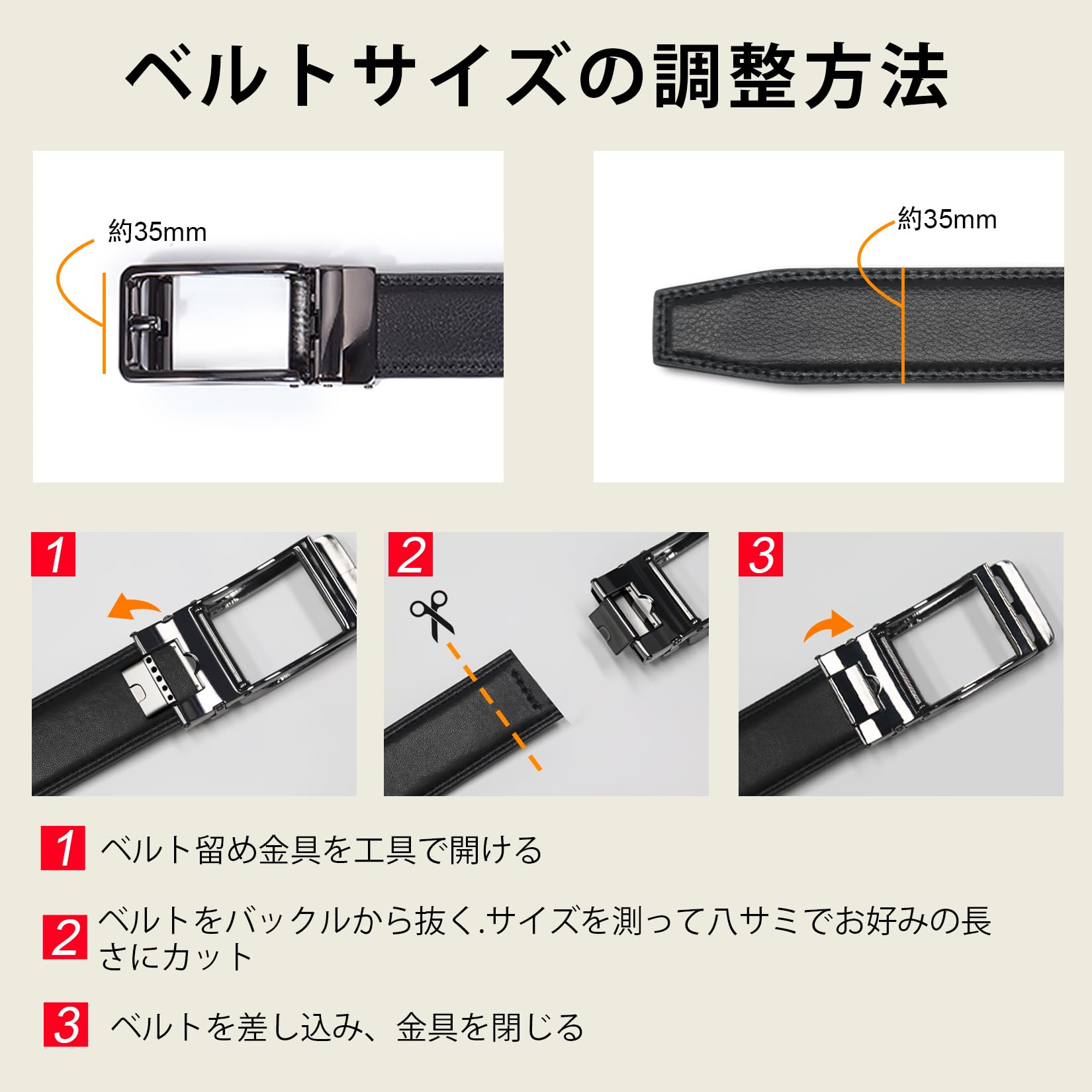 ベルトサイズの調整方法

約35mm

約35mm

1

2

3

1 ベルト留め金具を工具で開ける

2 ベルトをバックルから抜く.サイズを測って八サミでお好みの長さにカット

3 ベルトを差し込み、金具を閉じる