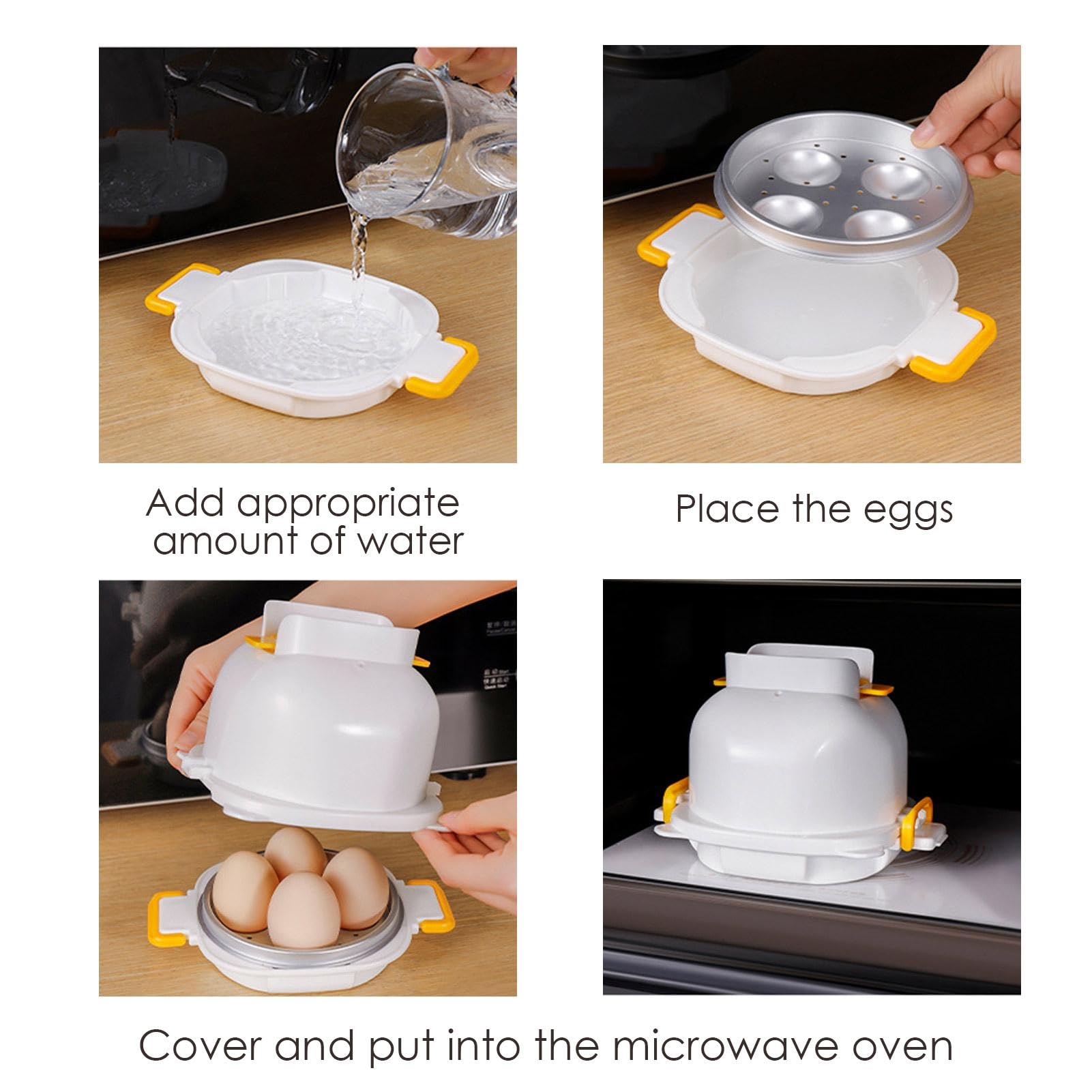 Add appropriate amount of water

Place the eggs

Cover and put into the microwave oven