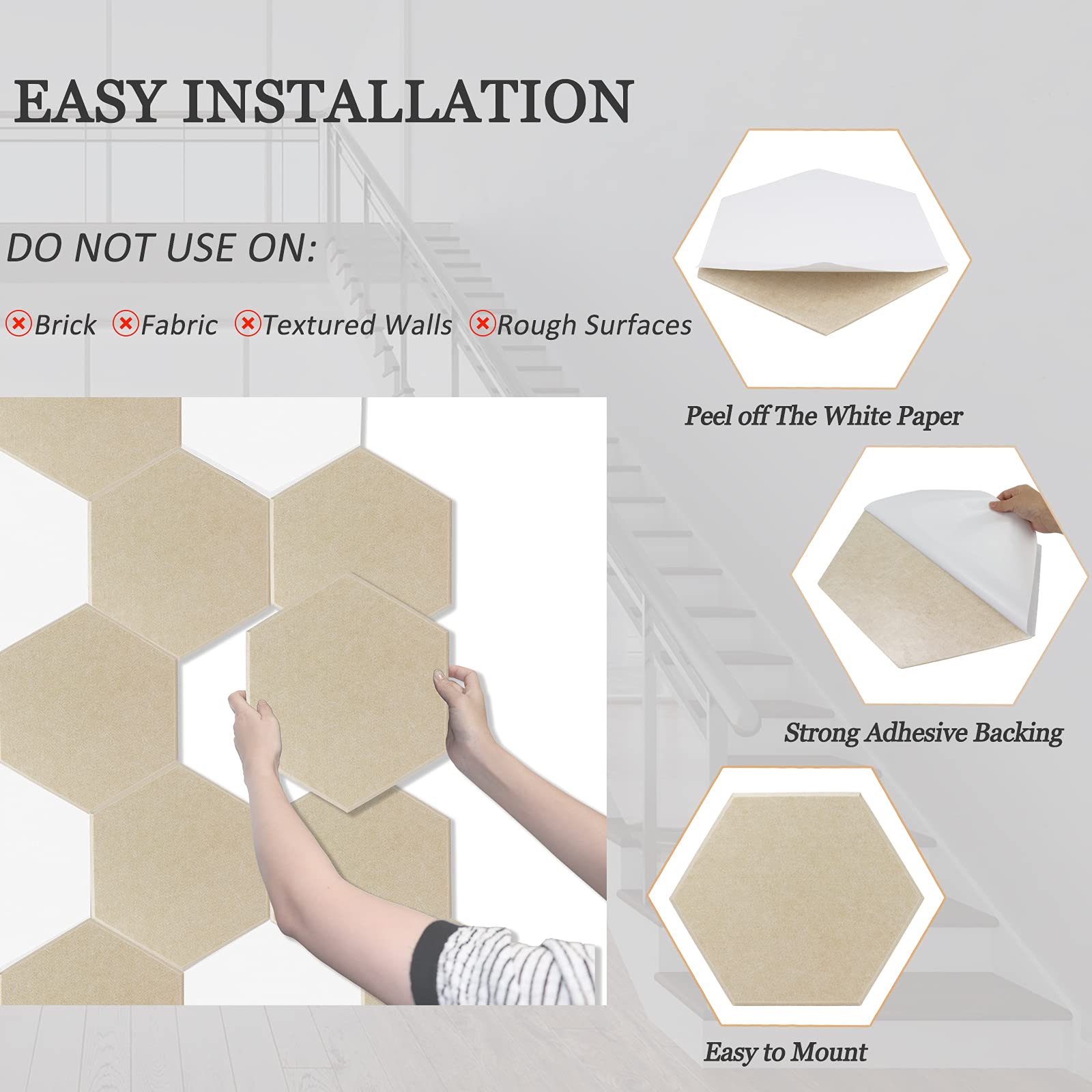 EASY INSTALLATION

DO NOT USE ON:

Brick Fabric Textured Walls Rough Surfaces

Peel off The White Paper

Strong Adhesive Backing

Easy to Mount